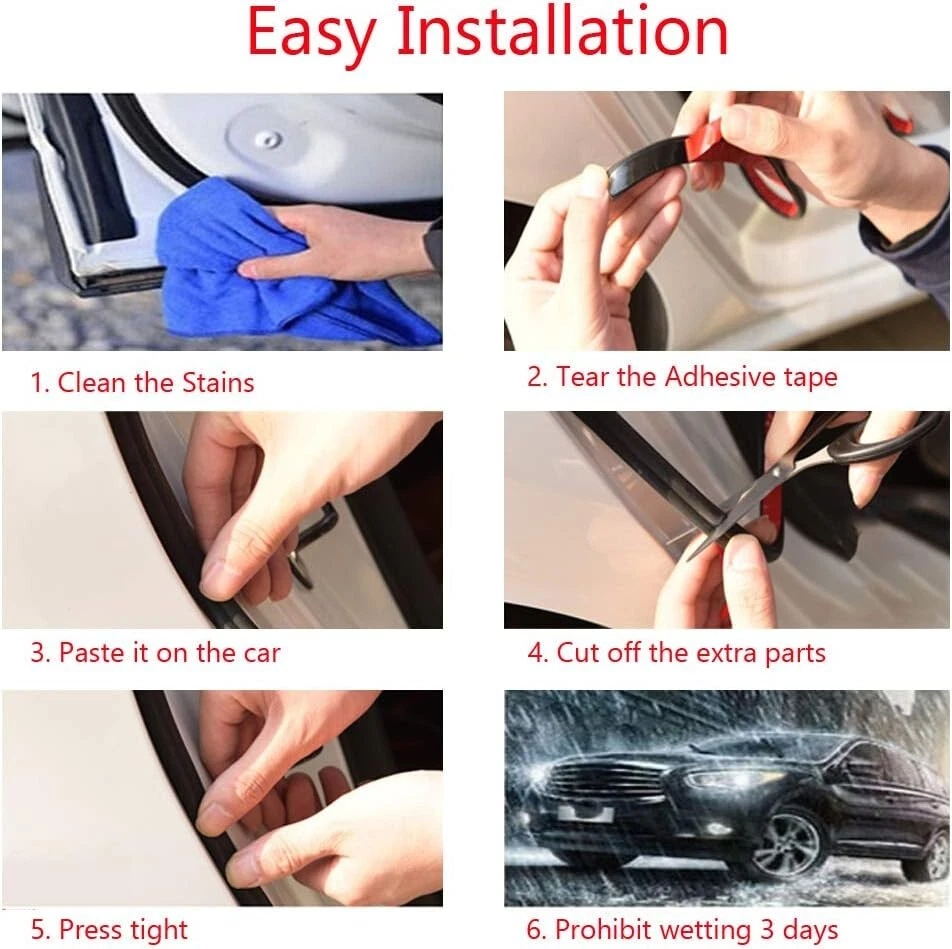 Easy Installation

1. Clean the Stains

2. Tear the Adhesive tape

3. Paste it on the car

4. Cut off the extra parts

5. Press tight

6. Prohibit wetting 3 days