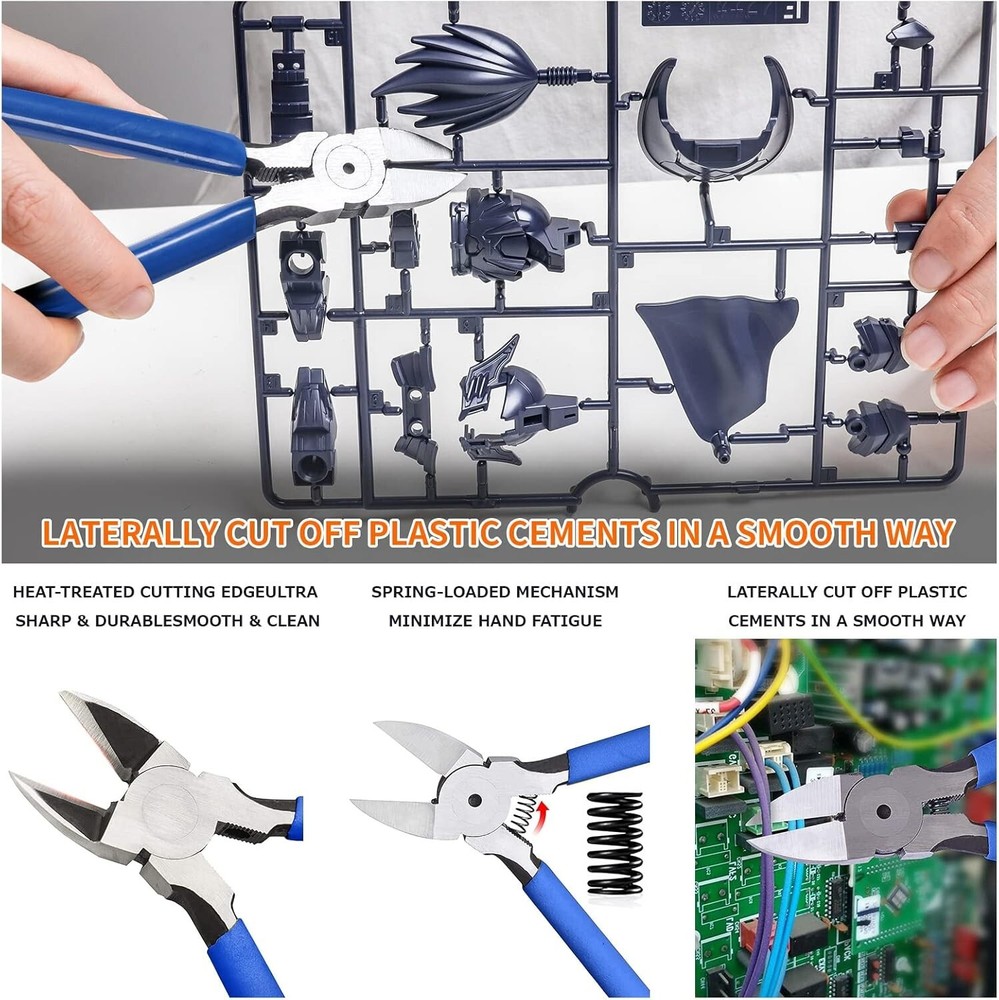 LATERALLY CUT OFF PLASTIC CEMENTS IN A SMOOTH WAY

HEAT-TREATED CUTTING EDGEULTRA SHARP & DURABLESMOOTH & CLEAN

SPRING-LOADED MECHANISM MINIMIZE HAND FATIGUE

LATERALLY CUT OFF PLASTIC CEMENTS IN A SMOOTH WAY