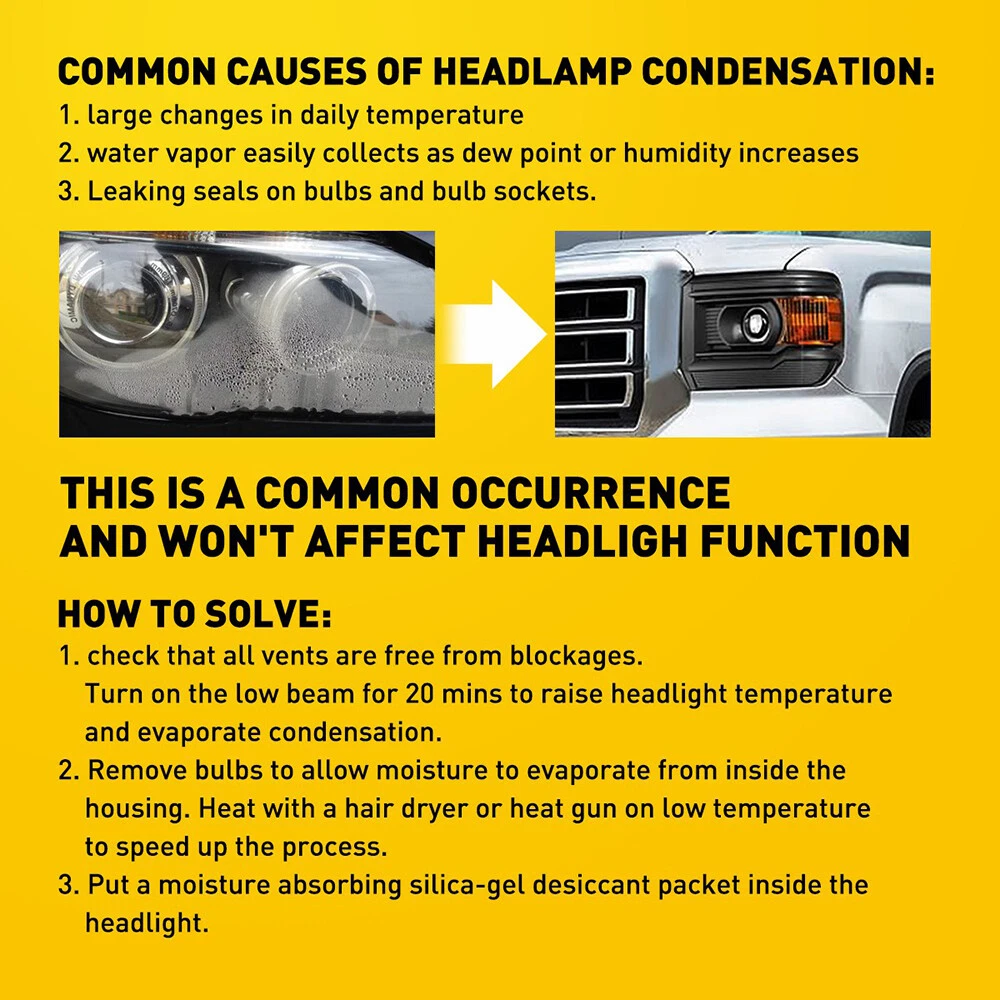 COMMON CAUSES OF HEADLAMP CONDENSATION:
1. large changes in daily temperature
2. water vapor easily collects as dew point or humidity increases
3. Leaking seals on bulbs and bulb sockets.

THIS IS A COMMON OCCURRENCE AND WON'T AFFECT HEADLIGH FUNCTION

HOW TO SOLVE:
1. check that all vents are free from blockages. Turn on the low beam for 20 mins to raise headlight temperature and evaporate condensation.
2. Remove bulbs to allow moisture to evaporate from inside the housing. Heat with a hair dryer or heat gun on low temperature to speed up the process.
3. Put a moisture absorbing silica-gel desiccant packet inside the headlight.