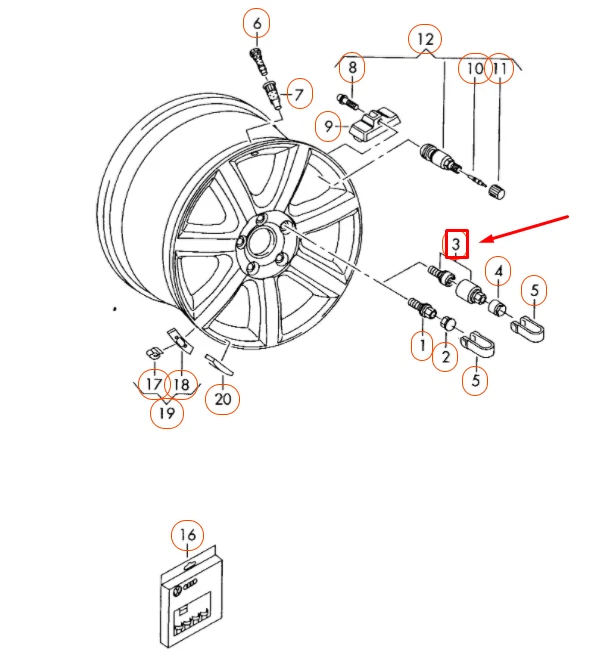 6
12
8
10
11
7
9
3
4
5
1
2
5
17
18
19
20
16