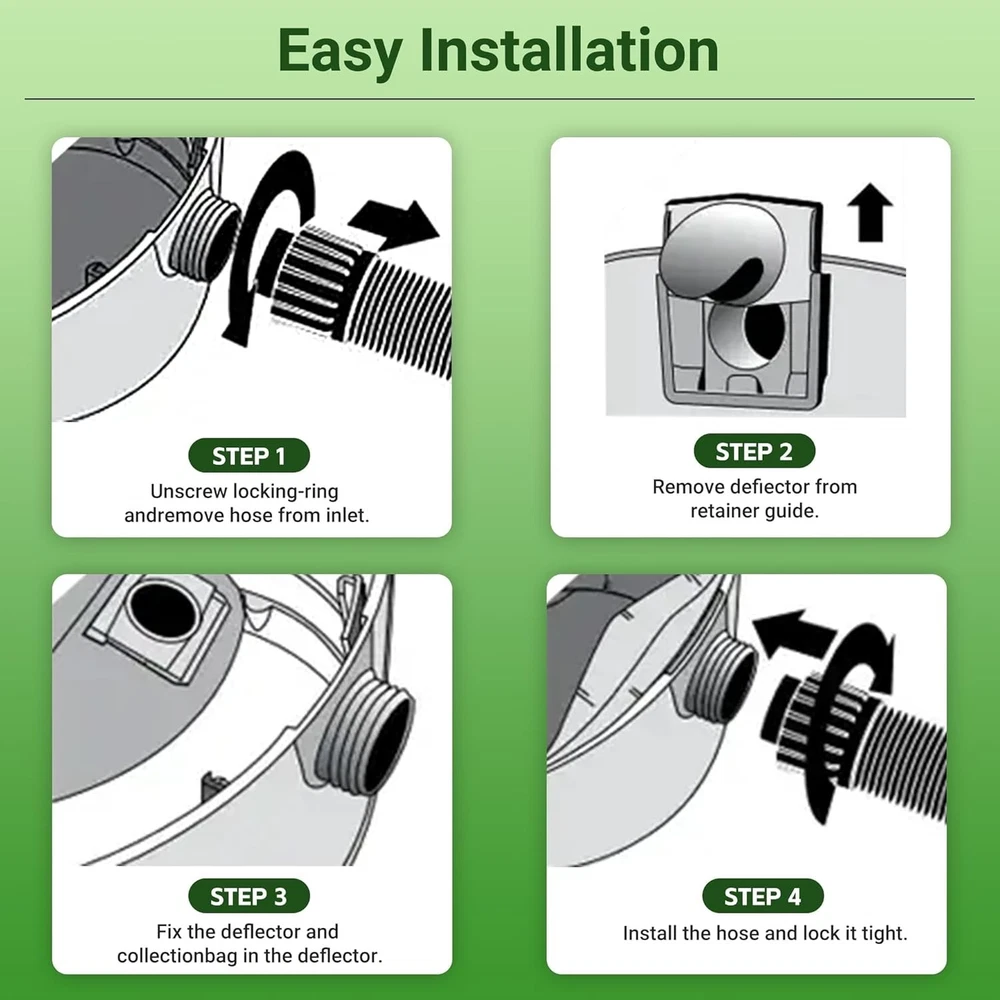 Easy Installation

STEP 1
Unscrew locking-ring andremove hose from inlet.

STEP 2
Remove deflector from retainer guide.

STEP 3
Fix the deflector and collectionbag in the deflector.

STEP 4
Install the hose and lock it tight.