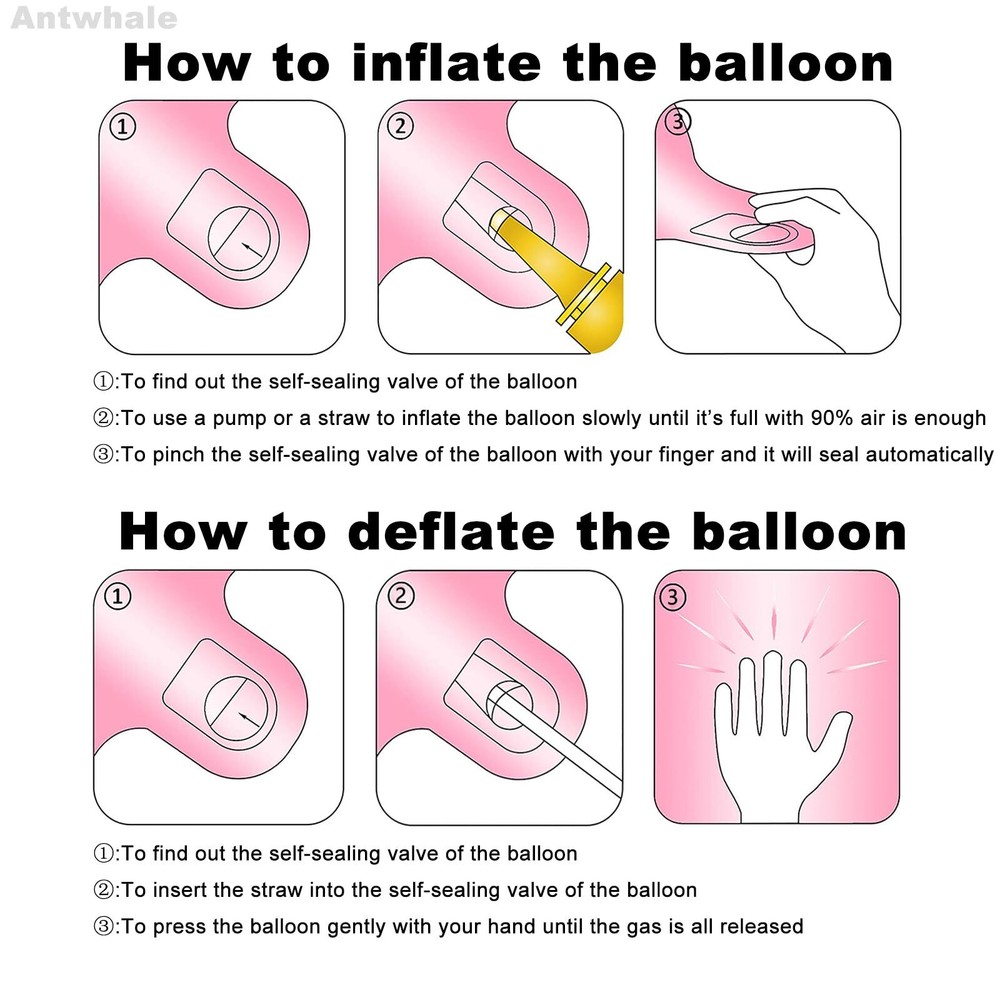 Antwhale

How to inflate the balloon

①

②

③

①:To find out the self-sealing valve of the balloon

②:To use a pump or a straw to inflate the balloon slowly until it's full with 90% air is enough

③:To pinch the self-sealing valve of the balloon with your finger and it will seal automatically

How to deflate the balloon

①

②

③

①:To find out the self-sealing valve of the balloon

②:To insert the straw into the self-sealing valve of the balloon

③:To press the balloon gently with your hand until the gas is all released