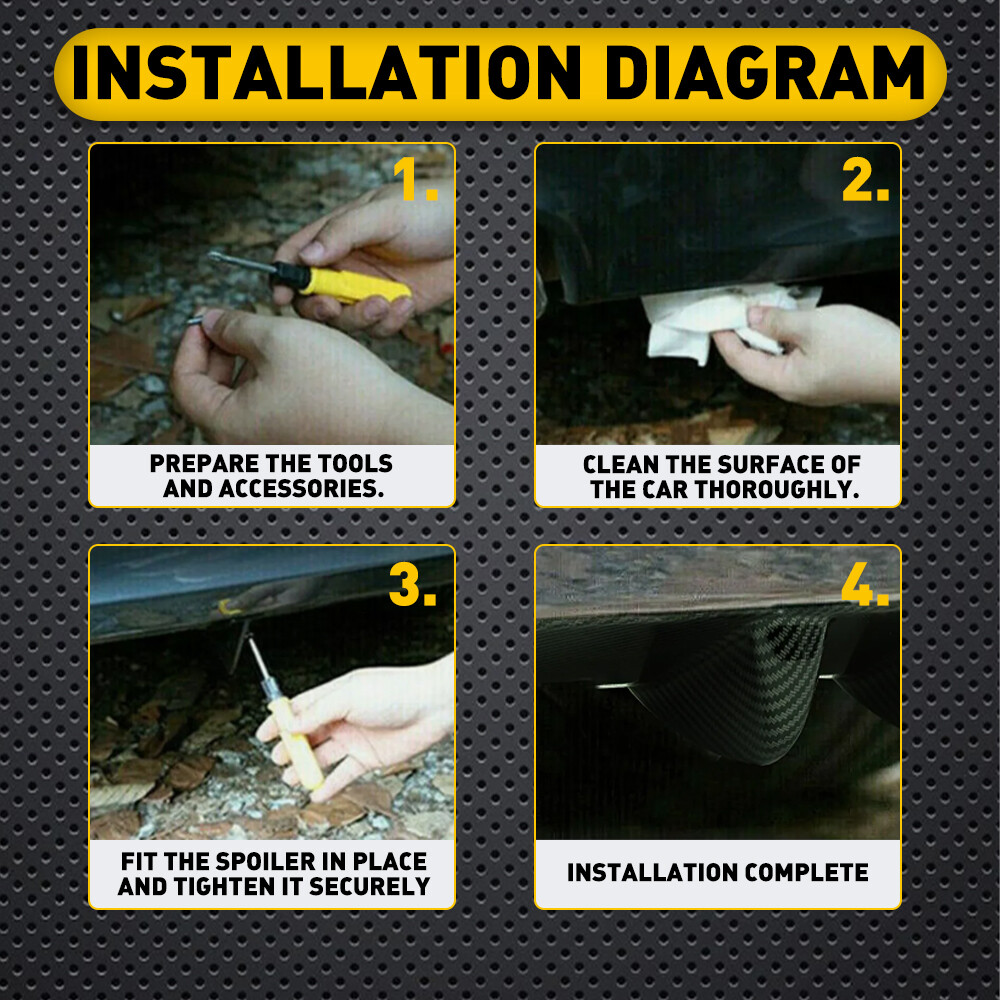 INSTALLATION DIAGRAM

1.

PREPARE THE TOOLS AND ACCESSORIES.

2.

CLEAN THE SURFACE OF THE CAR THOROUGHLY.

3.

FIT THE SPOILER IN PLACE AND TIGHTEN IT SECURELY

4.

INSTALLATION COMPLETE