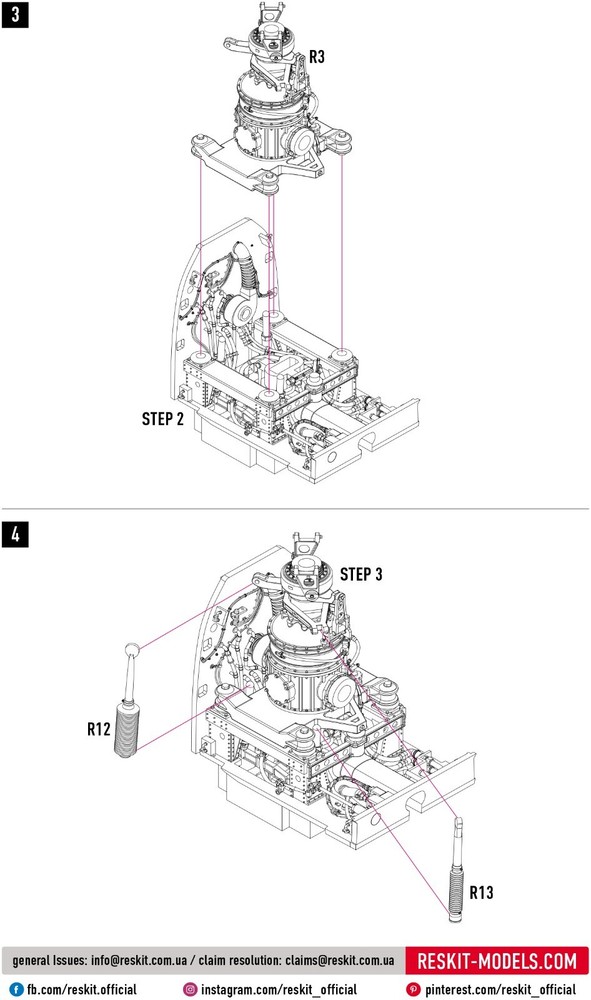 3

R3

STEP 2

4

STEP 3

R12

R13

general Issues: info@reskit.com.ua / claim resolution: claims@reskit.com.ua RESKIT-MODELS.COM

fb.com/reskit.official instagram.com/reskit_official pinterest.com/reskit_official