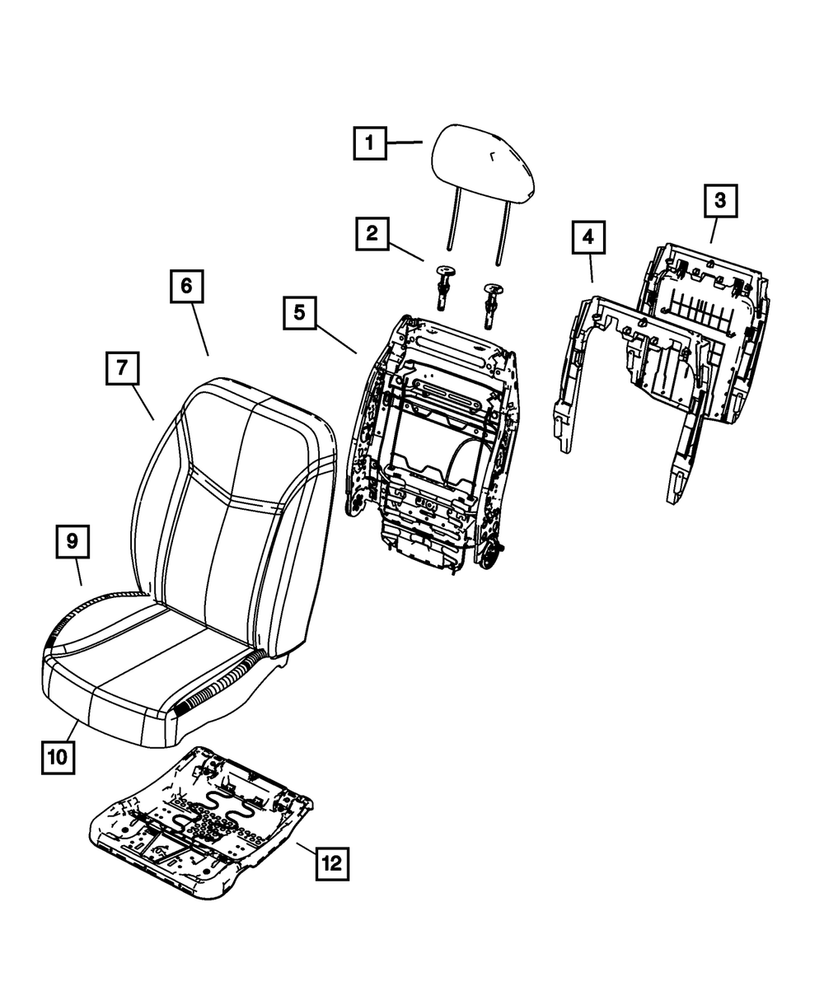 1
2
3
4
5
6
7
9
10
12