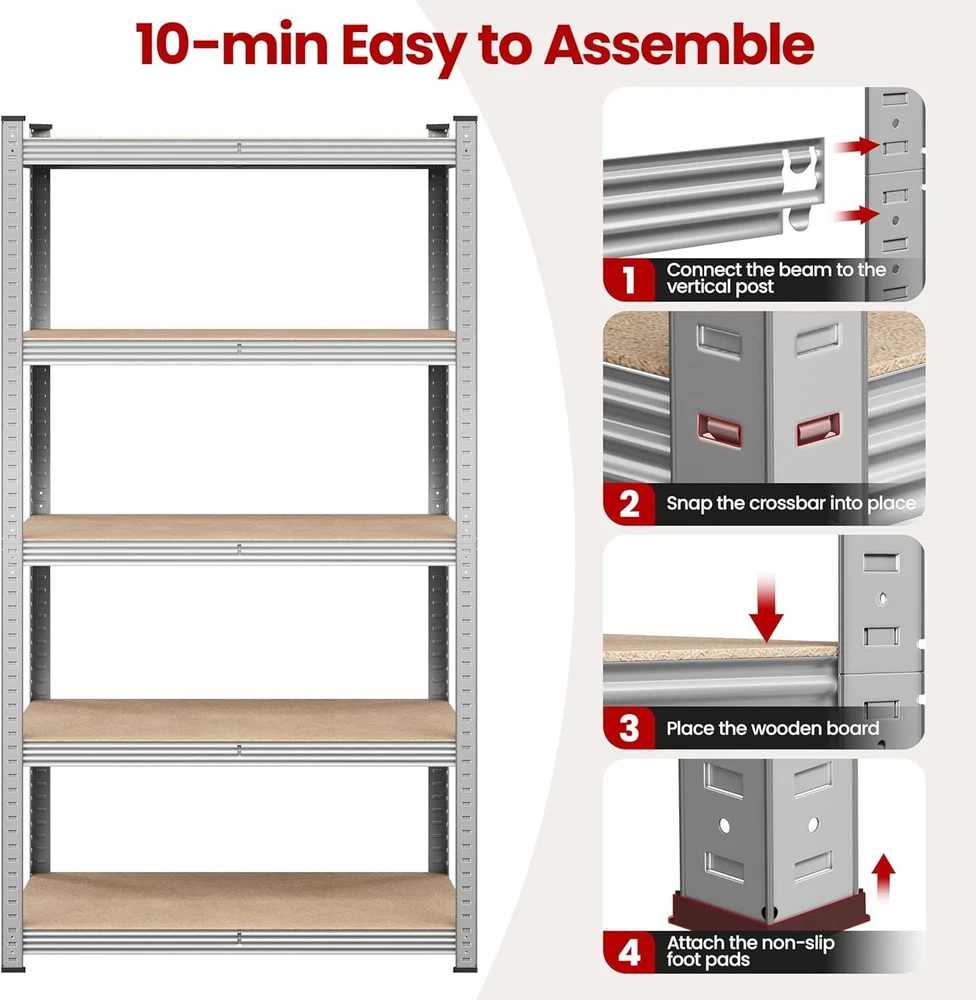 10-min Easy to Assemble

1 Connect the beam to the vertical post

2 Snap the crossbar into place

3 Place the wooden board

4 Attach the non-slip foot pads