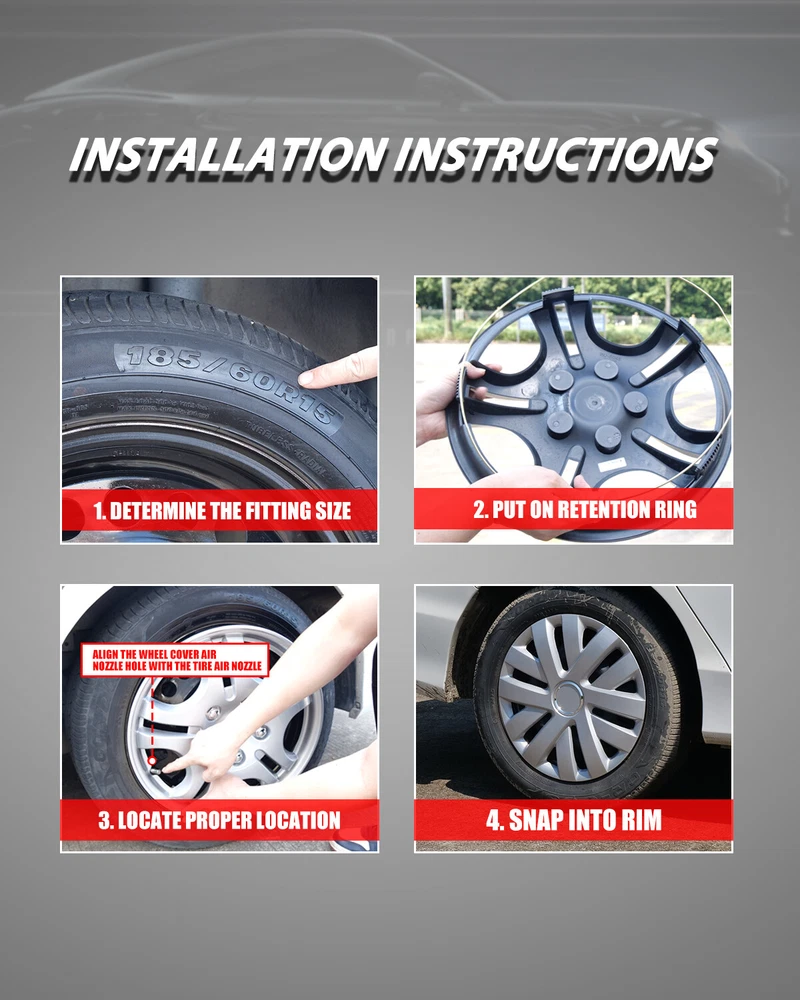 INSTALLATION INSTRUCTIONS

185/60R15

1. DETERMINE THE FITTING SIZE

2. PUT ON RETENTION RING

ALIGN THE WHEEL COVER AIR NOZZLE HOLE WITH THE TIRE AIR NOZZLE

3. LOCATE PROPER LOCATION

4. SNAP INTO RIM