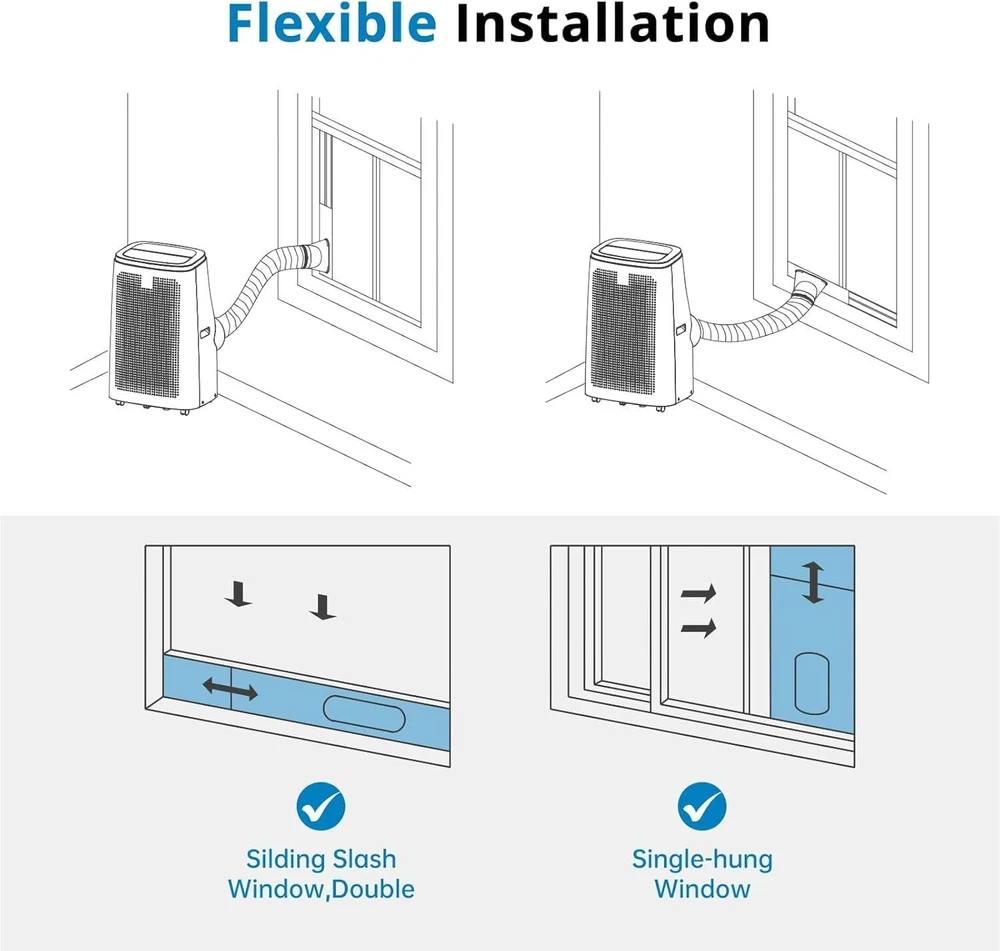 Flexible Installation

Silding Slash Window,Double

Single-hung Window