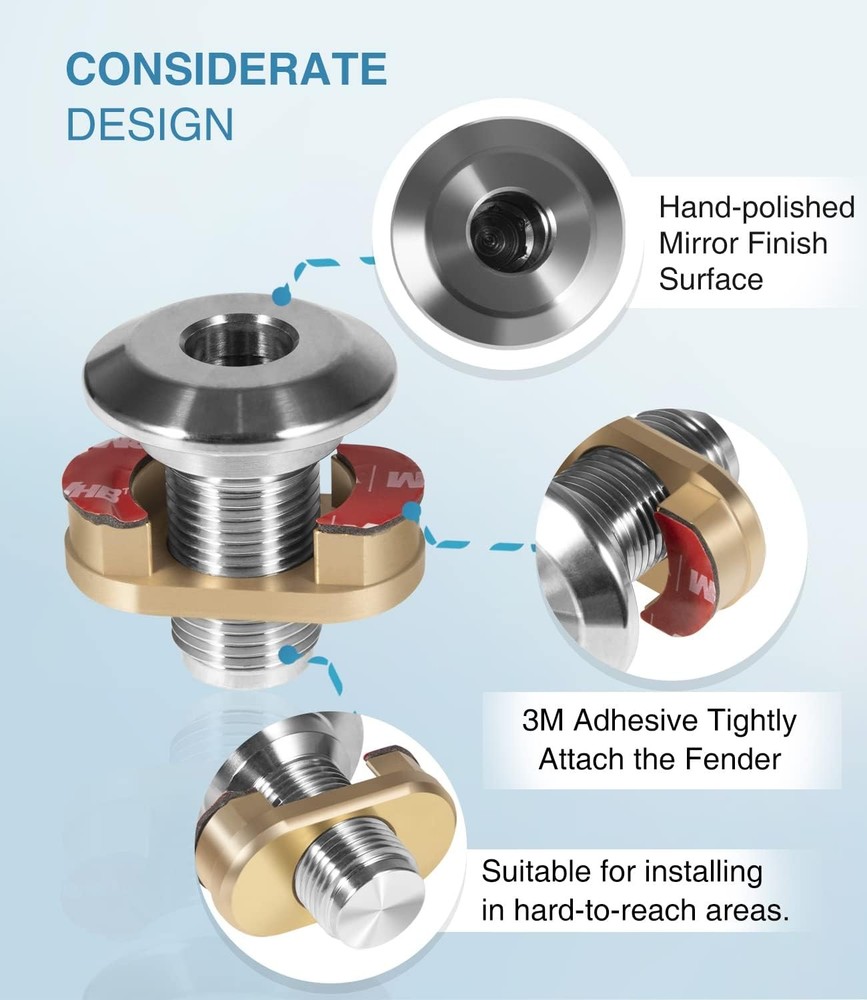 CONSIDERATE
DESIGN

Hand-polished Mirror Finish Surface

3M Adhesive Tightly Attach the Fender

Suitable for installing in hard-to-reach areas.