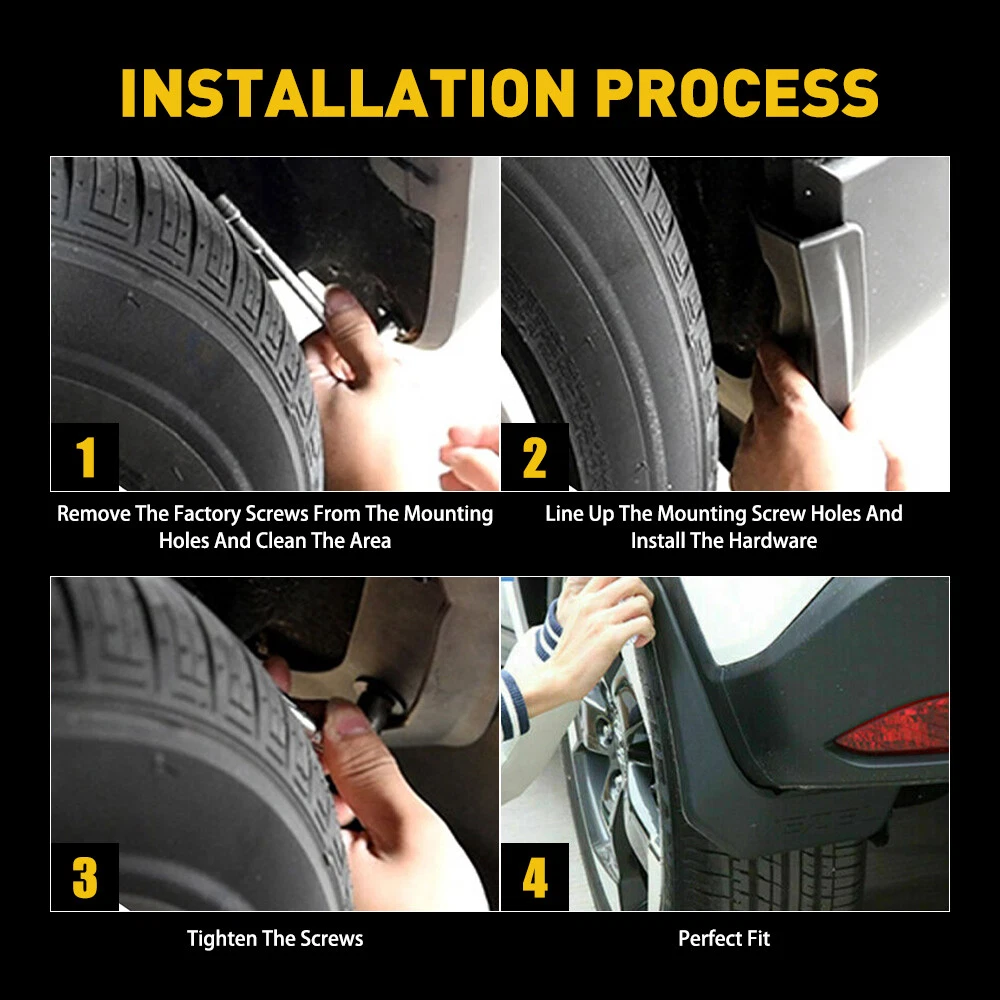 INSTALLATION PROCESS

1

Remove The Factory Screws From The Mounting Holes And Clean The Area

2

Line Up The Mounting Screw Holes And Install The Hardware

3

Tighten The Screws

4

Perfect Fit