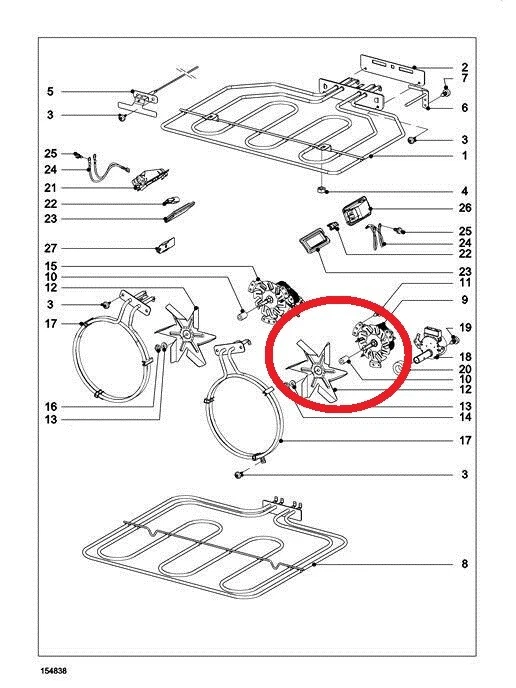 5
3
25
24
21
22
23
27
15
10
12
3
17
16
13
2
7
6
3
1
4
26
25
24
22
23
11
9
19
18
20
10
12
13
14
17
3
8
154838