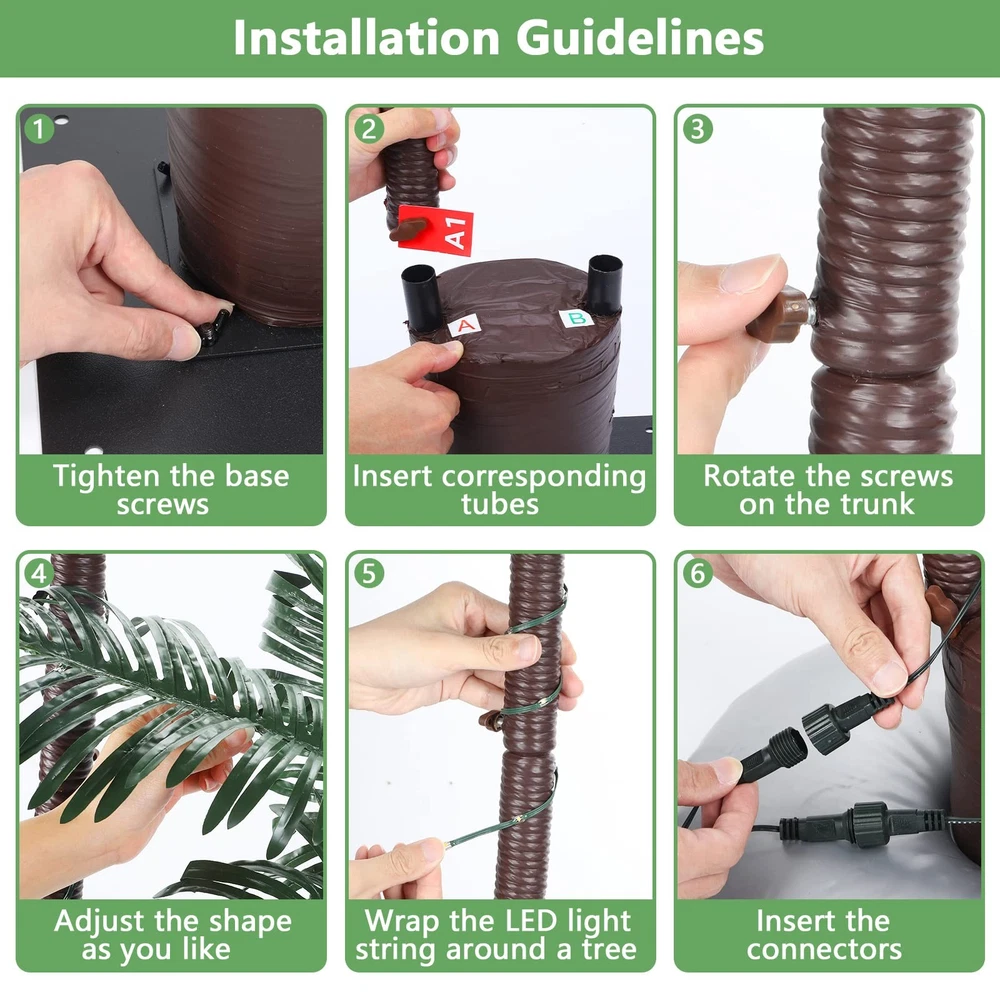 Installation Guidelines

1
Tighten the base screws

2
A1
A
B
Insert corresponding tubes

3
Rotate the screws on the trunk

4
Adjust the shape as you like

5
Wrap the LED light string around a tree

6
Insert the connectors