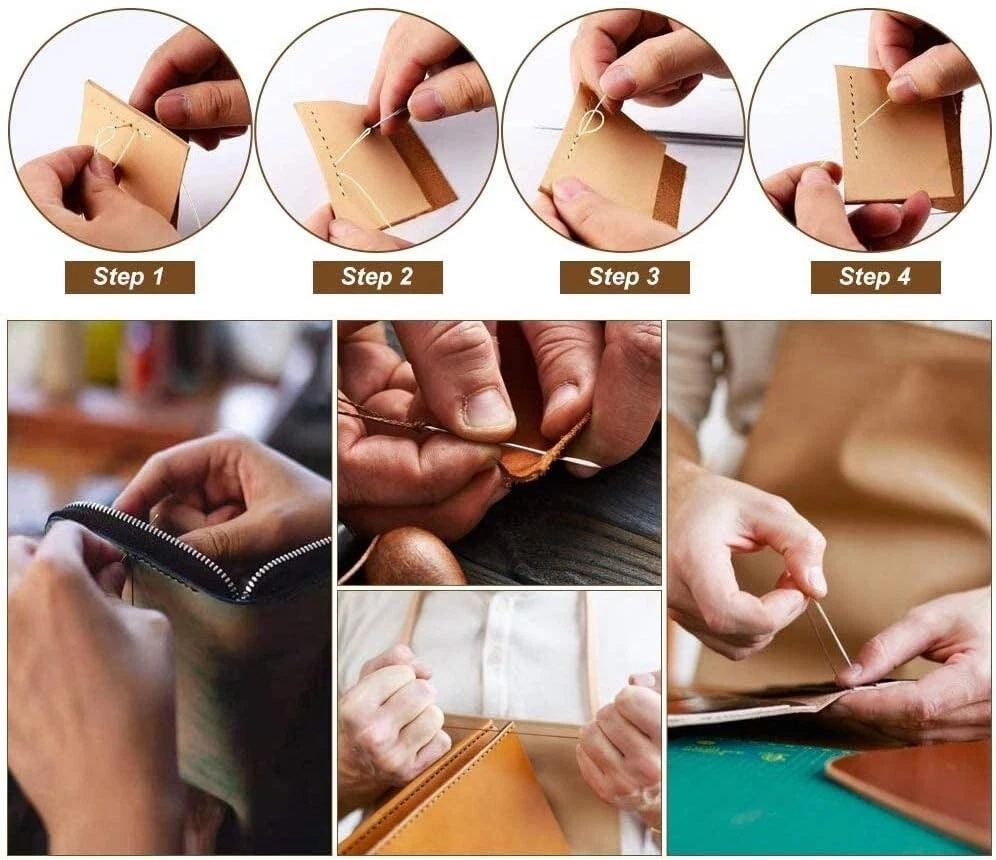 Step 1
Step 2
Step 3
Step 4