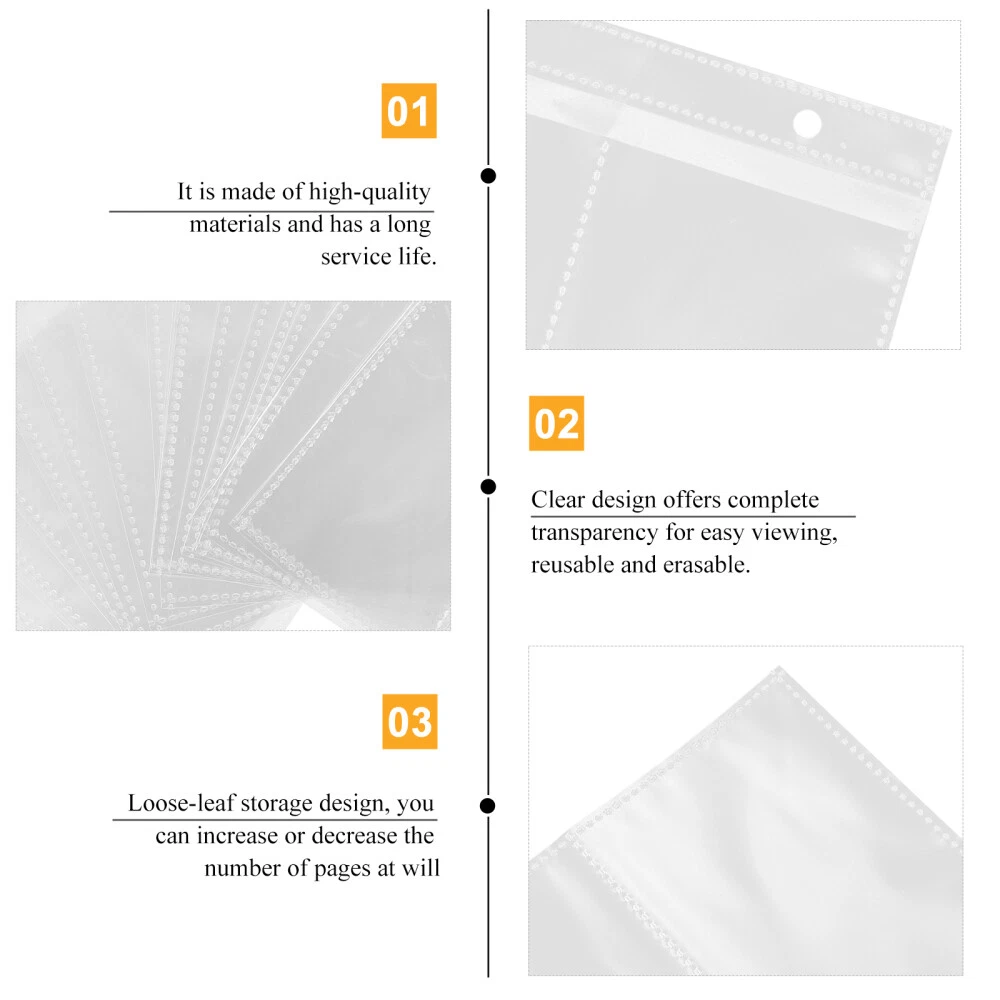 01

It is made of high-quality materials and has a long service life.

02

Clear design offers complete transparency for easy viewing, reusable and erasable.

03

Loose-leaf storage design, you can increase or decrease the number of pages at will