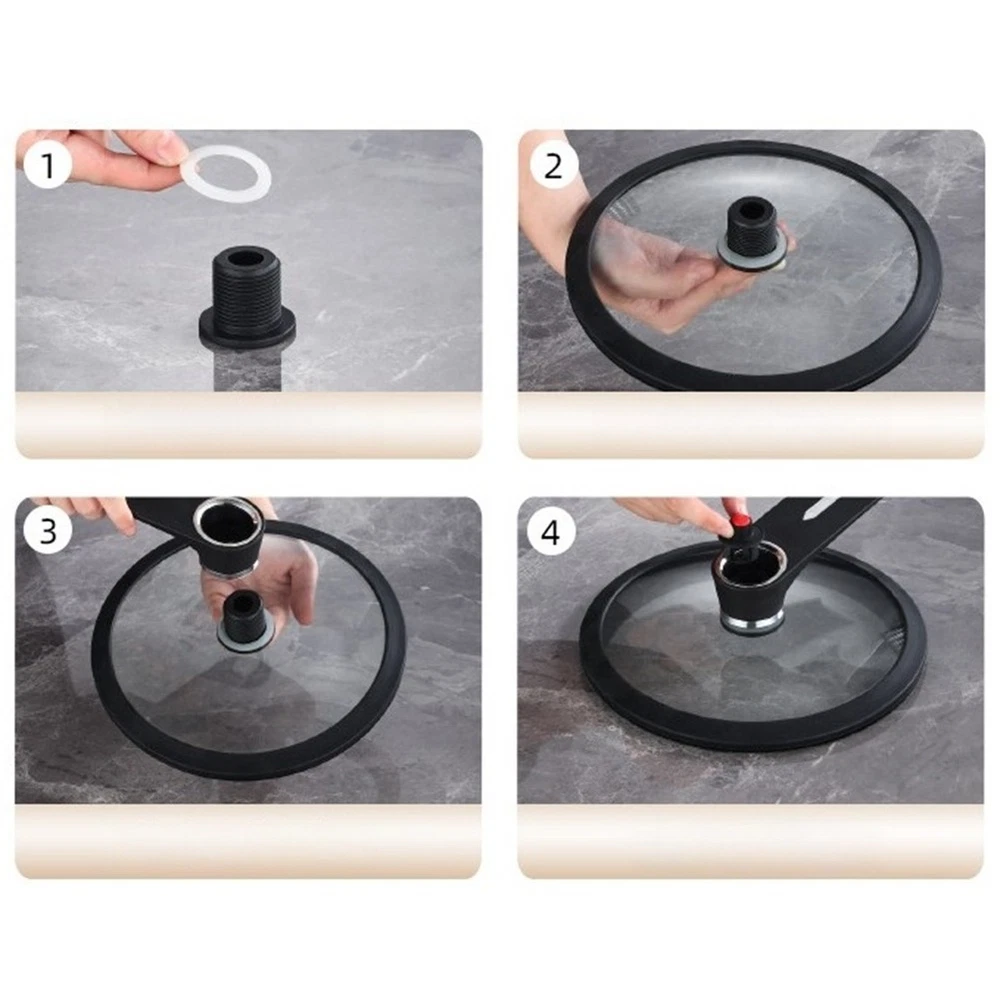 1

2

3

4