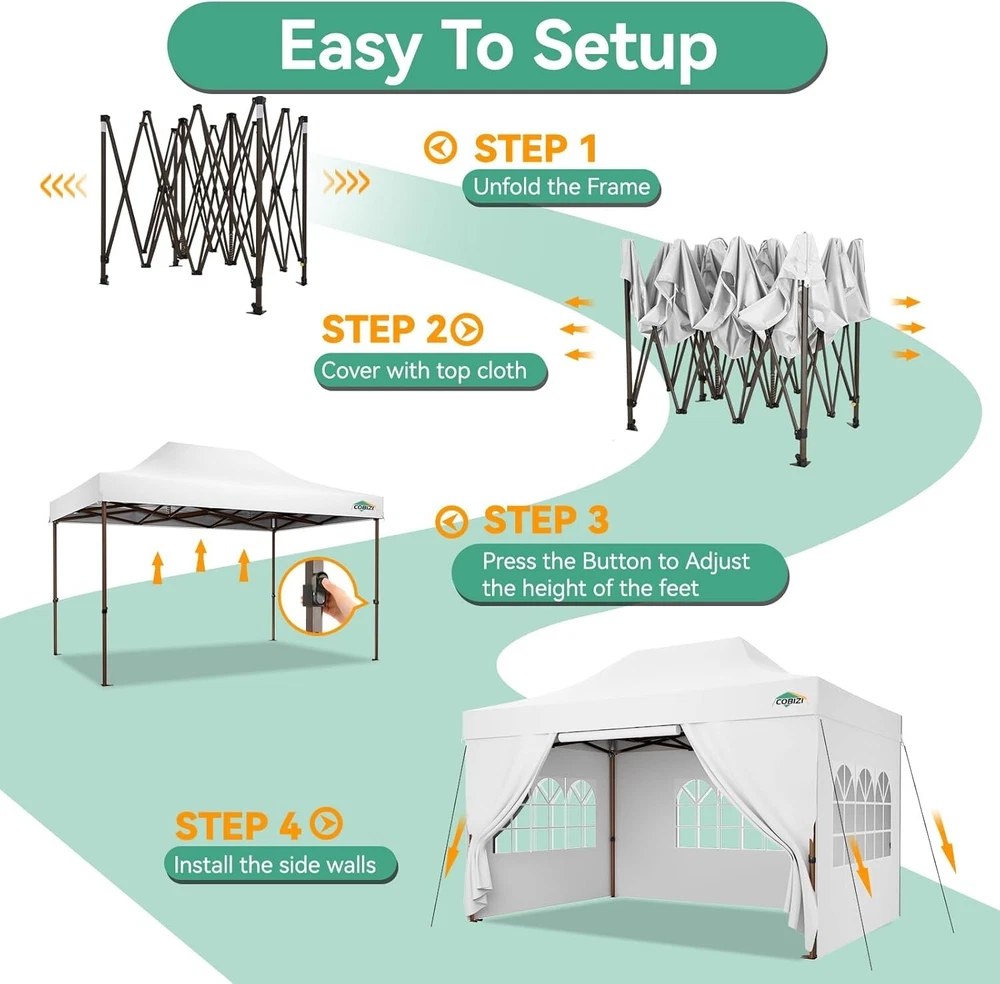 Easy To Setup

STEP 1
Unfold the Frame

STEP 2
Cover with top cloth

COBIZI

STEP 3
Press the Button to Adjust the height of the feet

COBIZI

STEP 4
Install the side walls