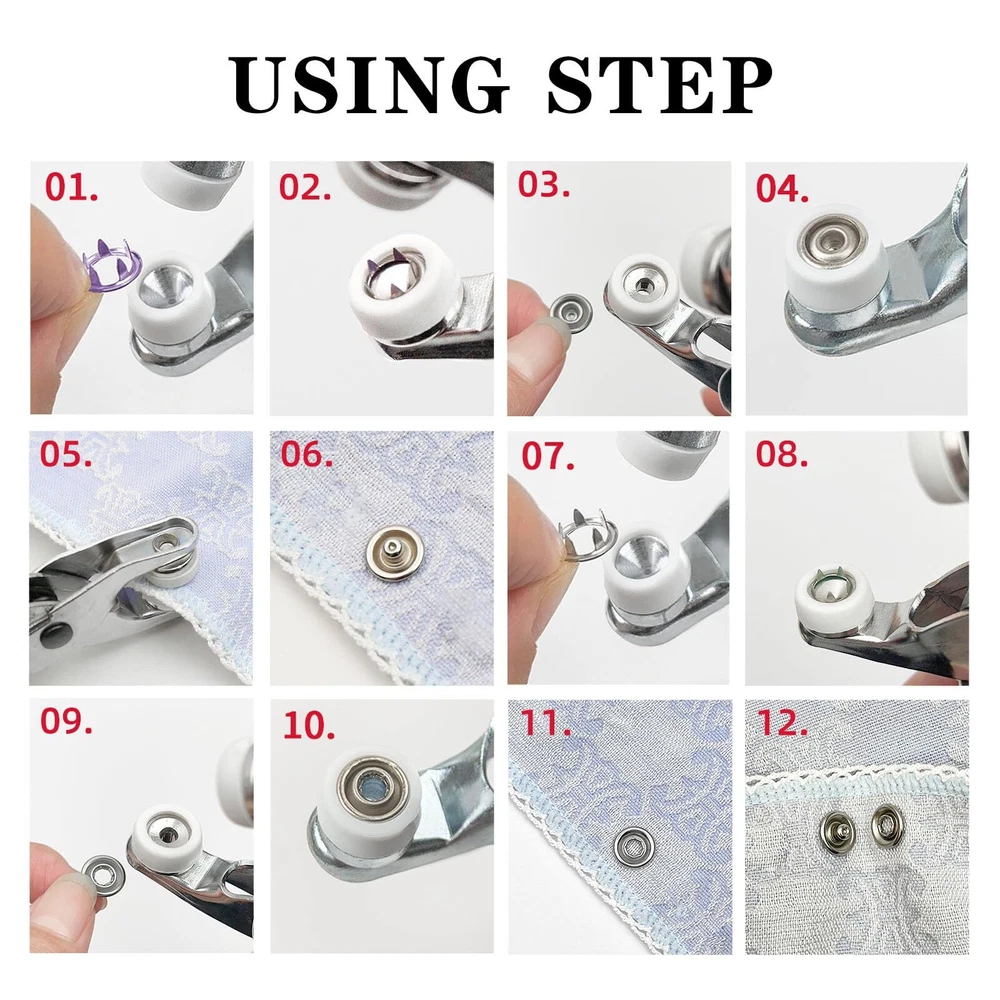 USING STEP

01.

02.

03.

04.

05.

06.

07.

08.

09.

10.

11.

12.