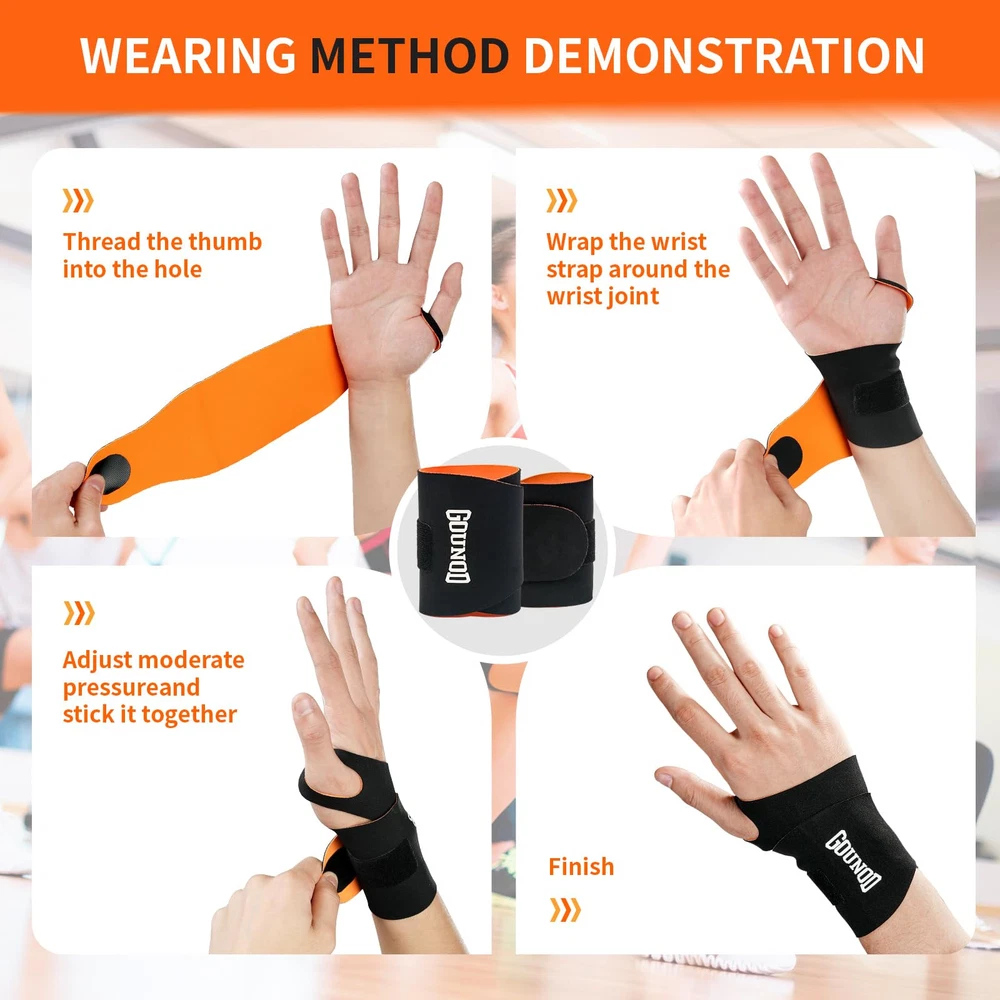 WEARING METHOD DEMONSTRATION

Thread the thumb into the hole

Wrap the wrist strap around the wrist joint

GOUNOD

Adjust moderate pressureand stick it together

Finish

GOUNOD