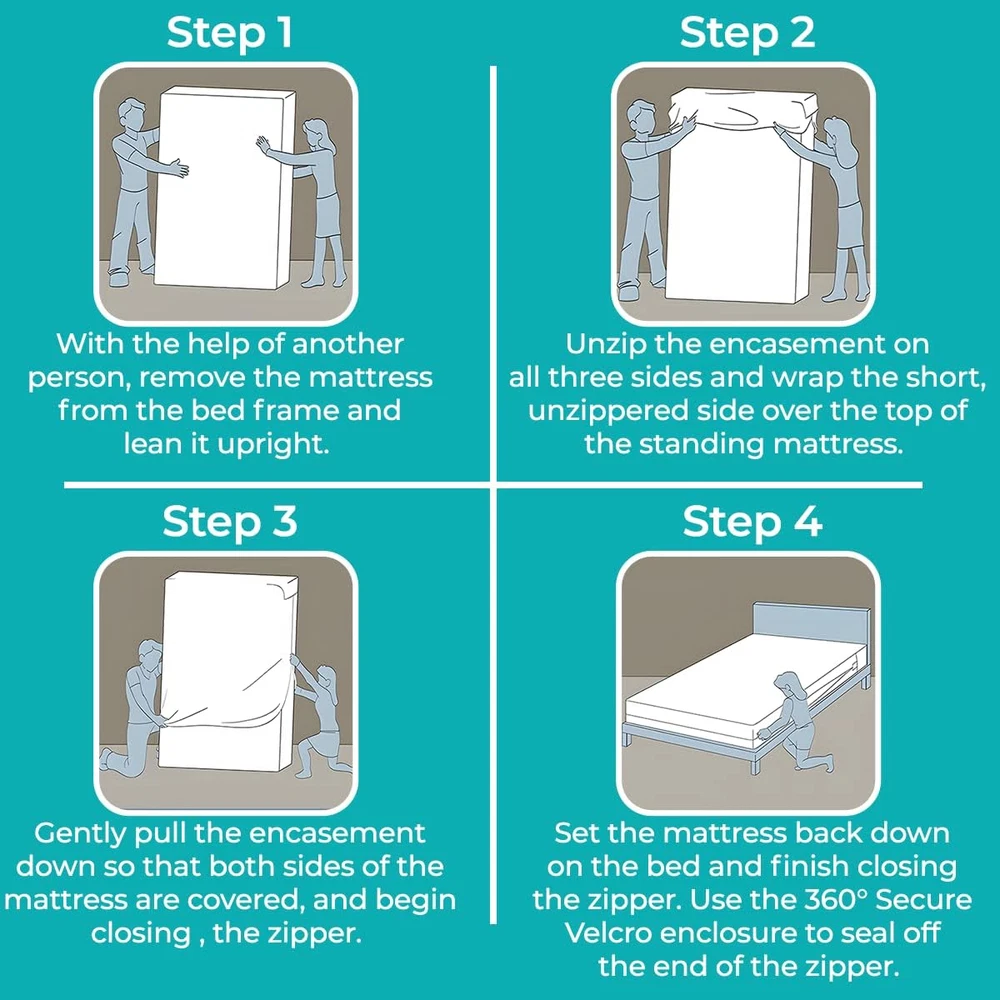 Step 1

With the help of another person, remove the mattress from the bed frame and lean it upright.

Step 2

Unzip the encasement on all three sides and wrap the short, unzippered side over the top of the standing mattress.

Step 3

Gently pull the encasement down so that both sides of the mattress are covered, and begin closing , the zipper.

Step 4

Set the mattress back down on the bed and finish closing the zipper. Use the 360° Secure Velcro enclosure to seal off the end of the zipper.