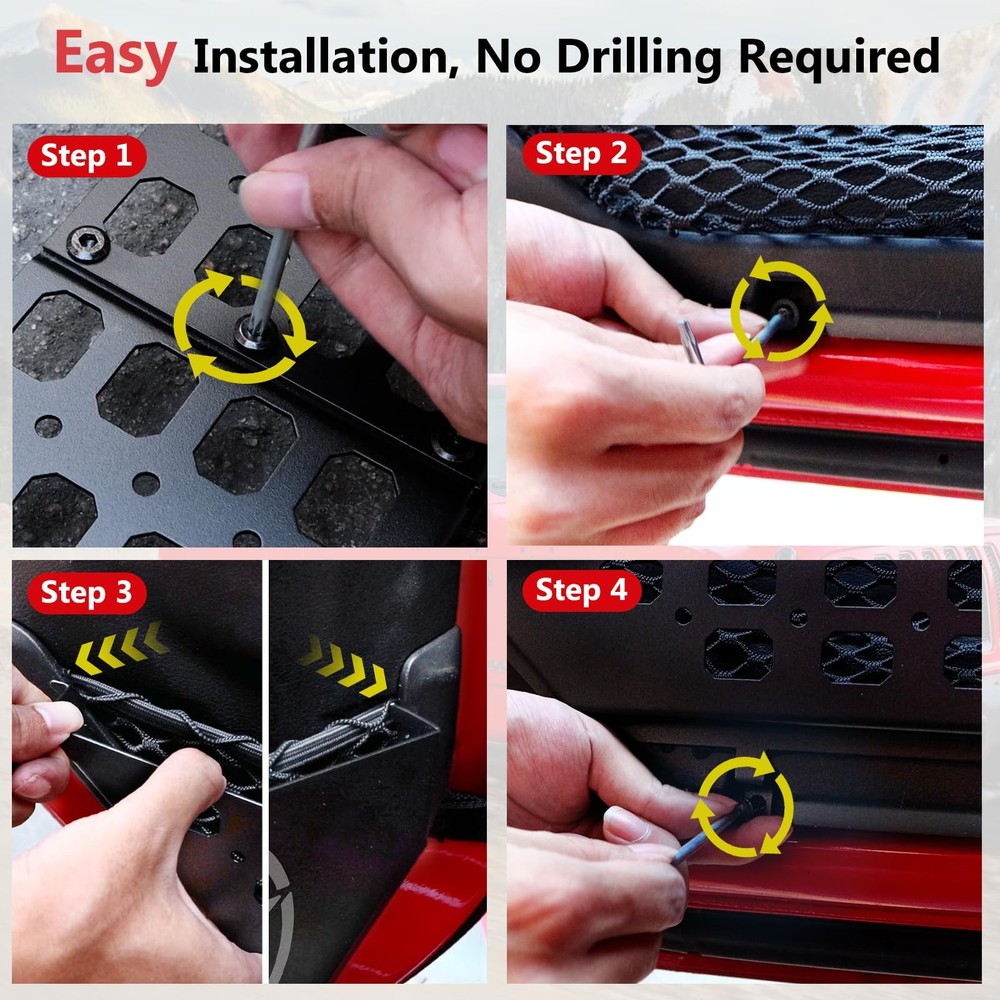 Easy Installation, No Drilling Required

Step 1

Step 2

Step 3

Step 4