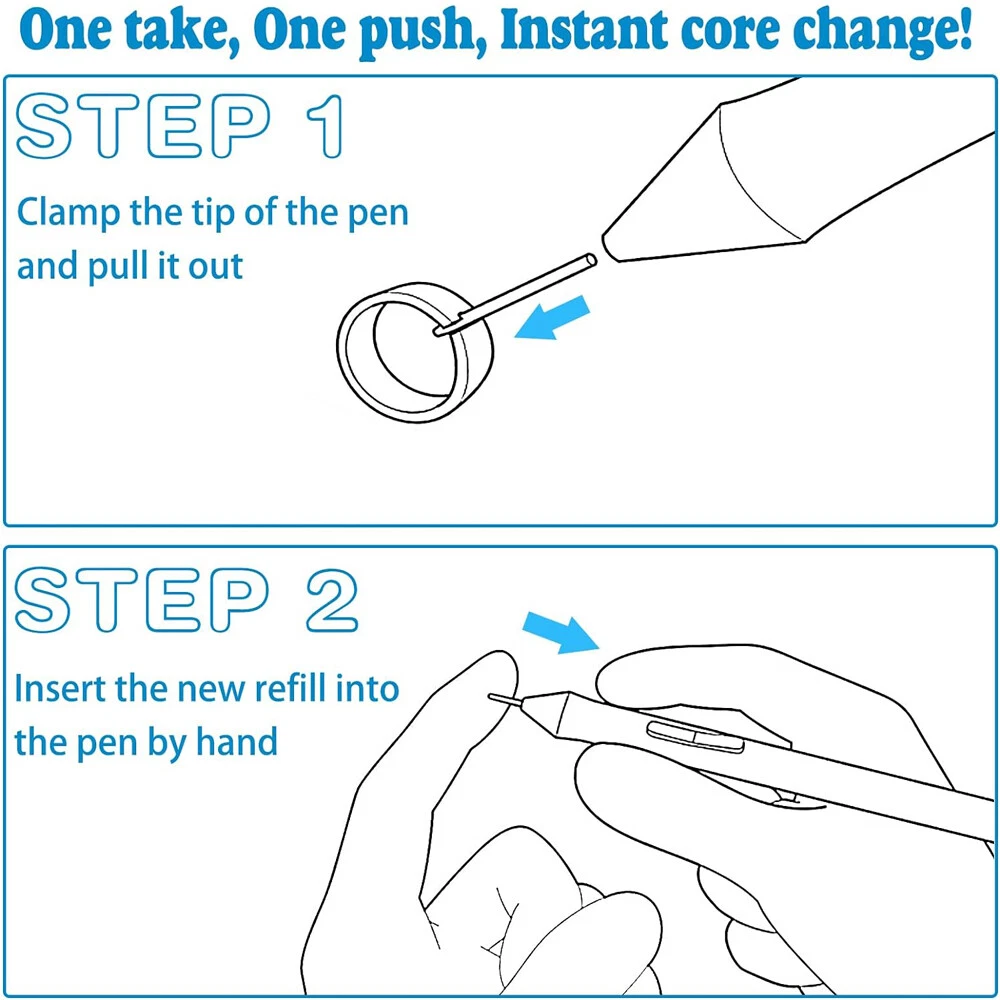 One take, One push, Instant core change!

STEP 1

Clamp the tip of the pen and pull it out

STEP 2

Insert the new refill into the pen by hand