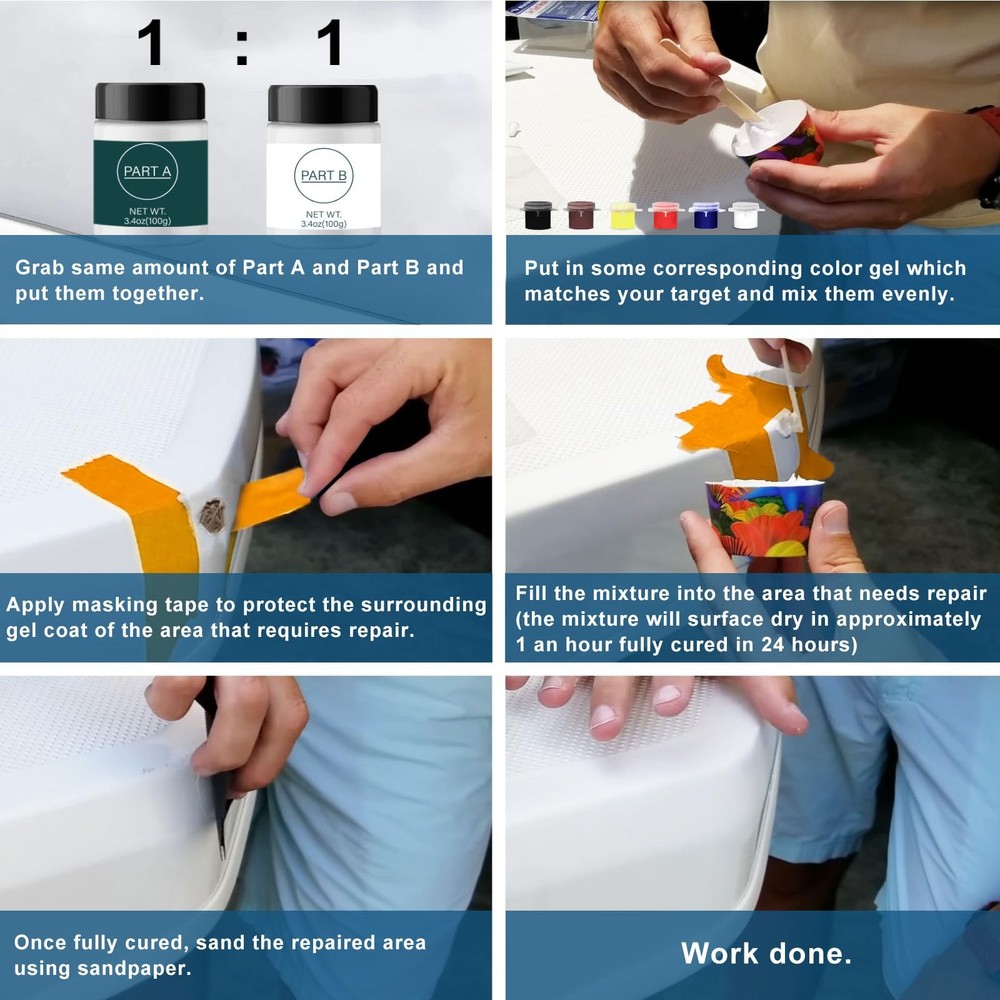 1 : 1

PART A
NET WT.
3.4oz(100g)

PART B
NET WT.
3.4oz(100g)

Grab same amount of Part A and Part B and put them together.

Put in some corresponding color gel which matches your target and mix them evenly.

Apply masking tape to protect the surrounding gel coat of the area that requires repair.

Fill the mixture into the area that needs repair (the mixture will surface dry in approximately 1 an hour fully cured in 24 hours)

Once fully cured, sand the repaired area using sandpaper.

Work done.