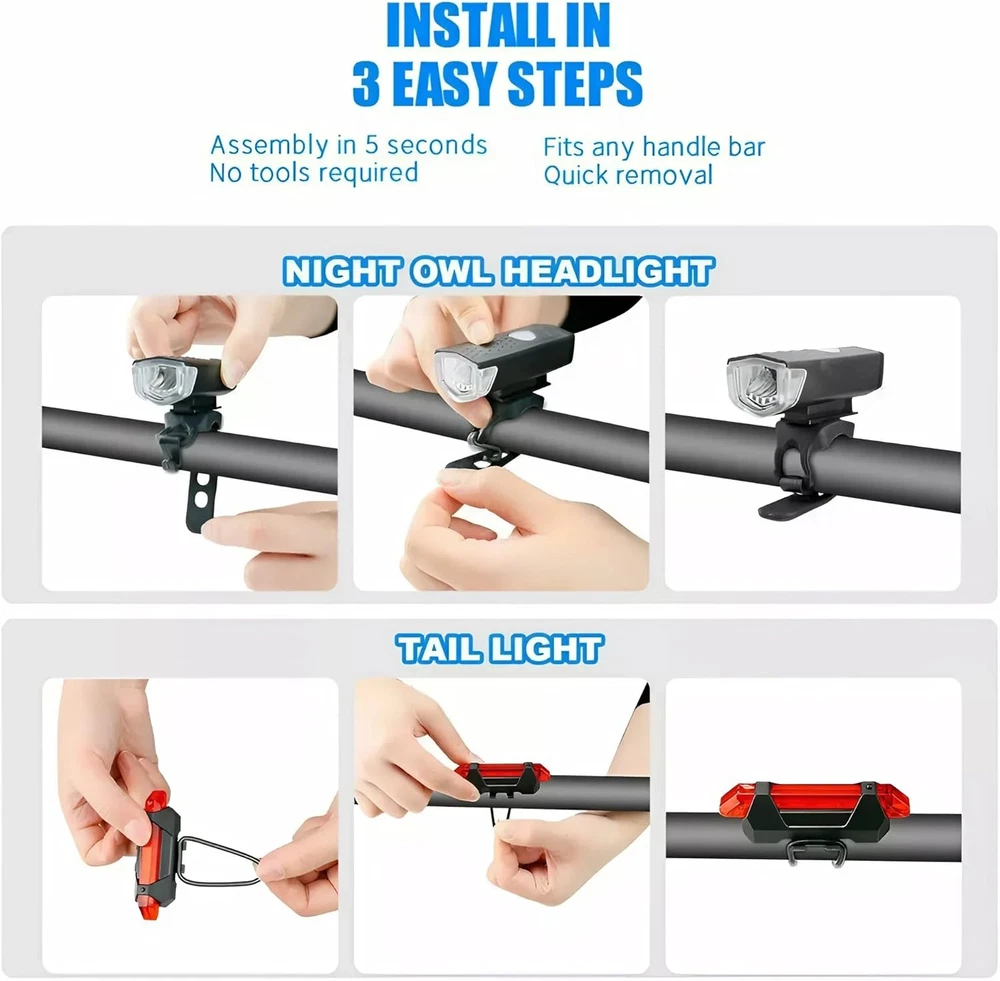 INSTALL IN
3 EASY STEPS

Assembly in 5 seconds
No tools required

Fits any handle bar
Quick removal

NIGHT OWL HEADLIGHT

TAIL LIGHT