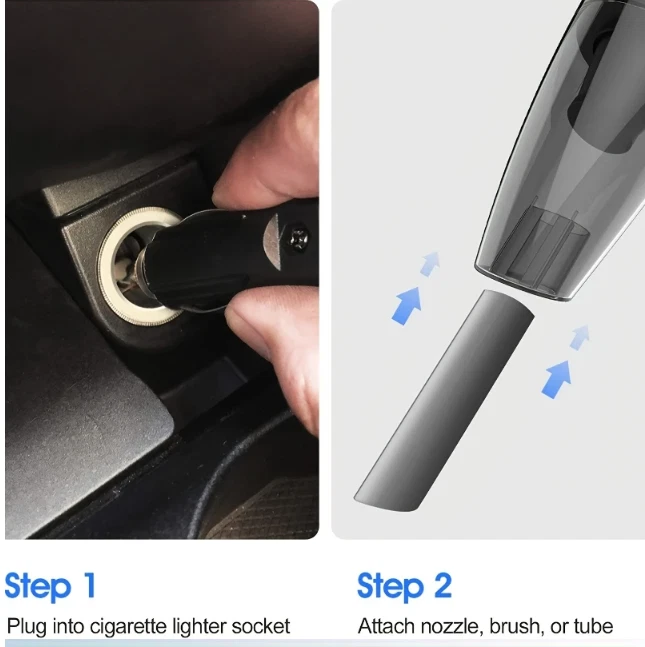 Step 1
Plug into cigarette lighter socket

Step 2
Attach nozzle, brush, or tube