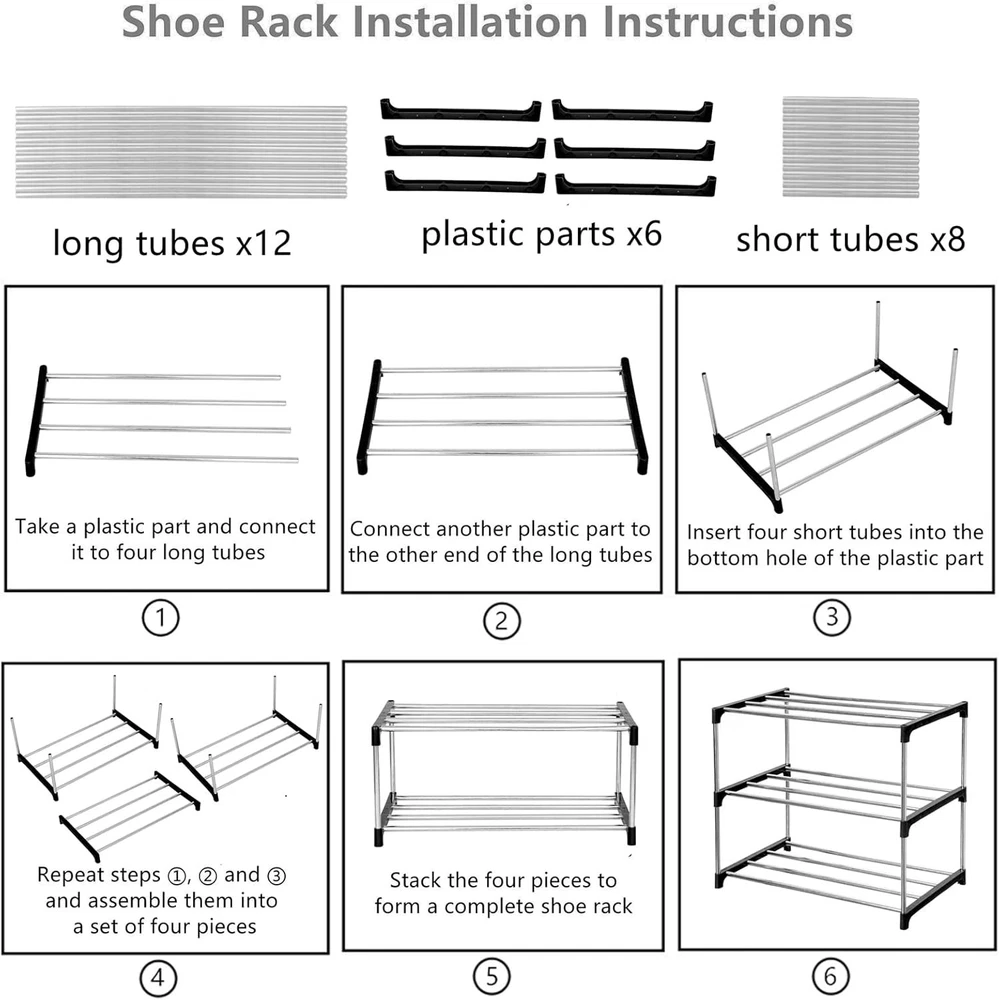 Shoe Rack Installation Instructions

long tubes x12

plastic parts x6

short tubes x8

Take a plastic part and connect it to four long tubes

①

Connect another plastic part to the other end of the long tubes

②

Insert four short tubes into the bottom hole of the plastic part

③

Repeat steps ①, ② and ③ and assemble them into a set of four pieces

④

Stack the four pieces to form a complete shoe rack

⑤

⑥