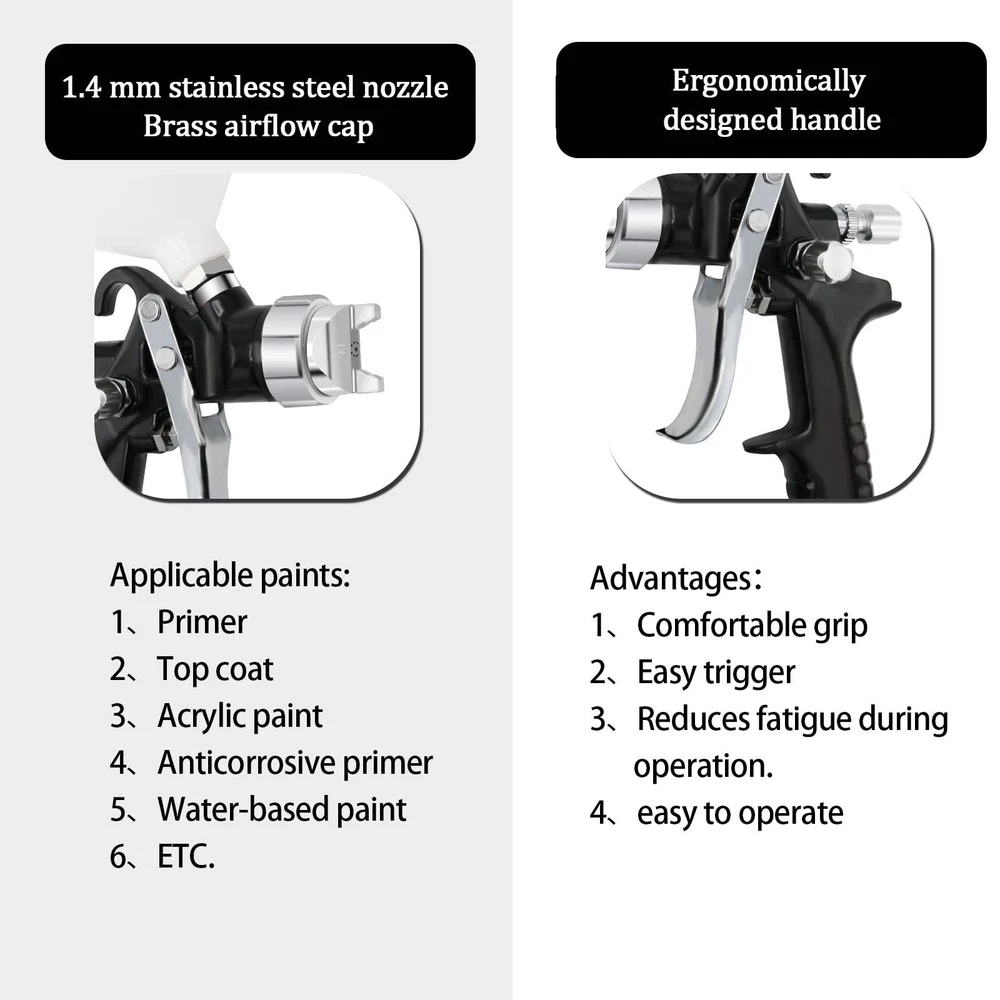 1.4 mm stainless steel nozzle
Brass airflow cap

Applicable paints:
1、Primer
2、Top coat
3、Acrylic paint
4、Anticorrosive primer
5、Water-based paint
6、ETC.

Ergonomically designed handle

Advantages：
1、Comfortable grip
2、Easy trigger
3、Reduces fatigue during operation.
4、easy to operate