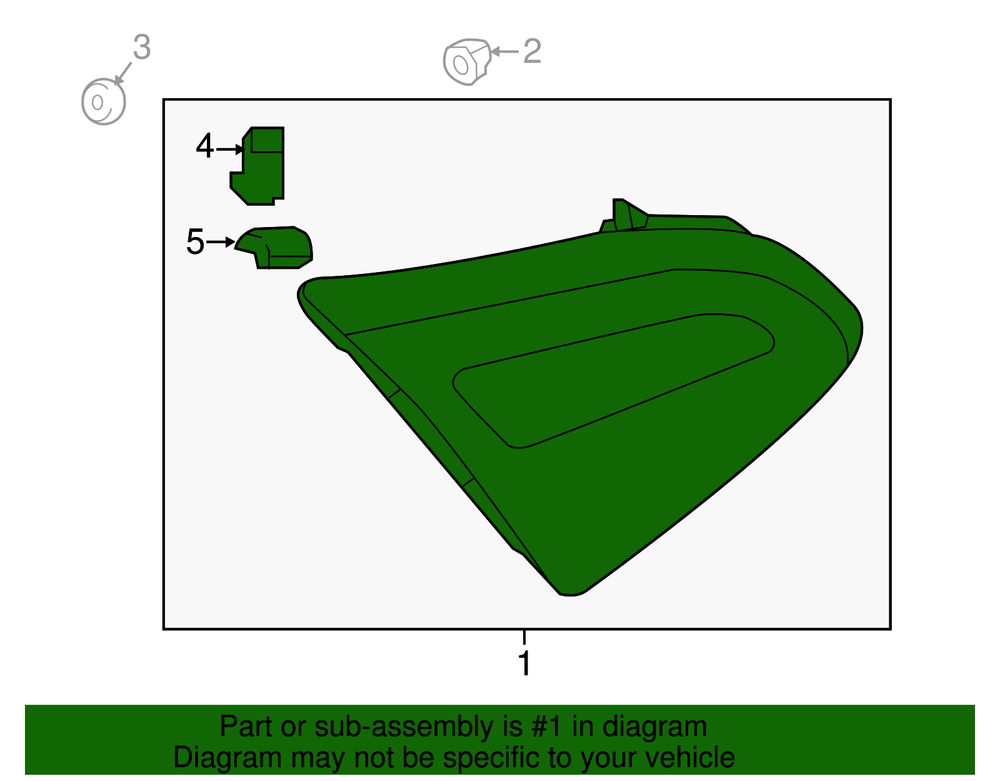 3
2
4
5
1
Part or sub-assembly is #1 in diagram
Diagram may not be specific to your vehicle