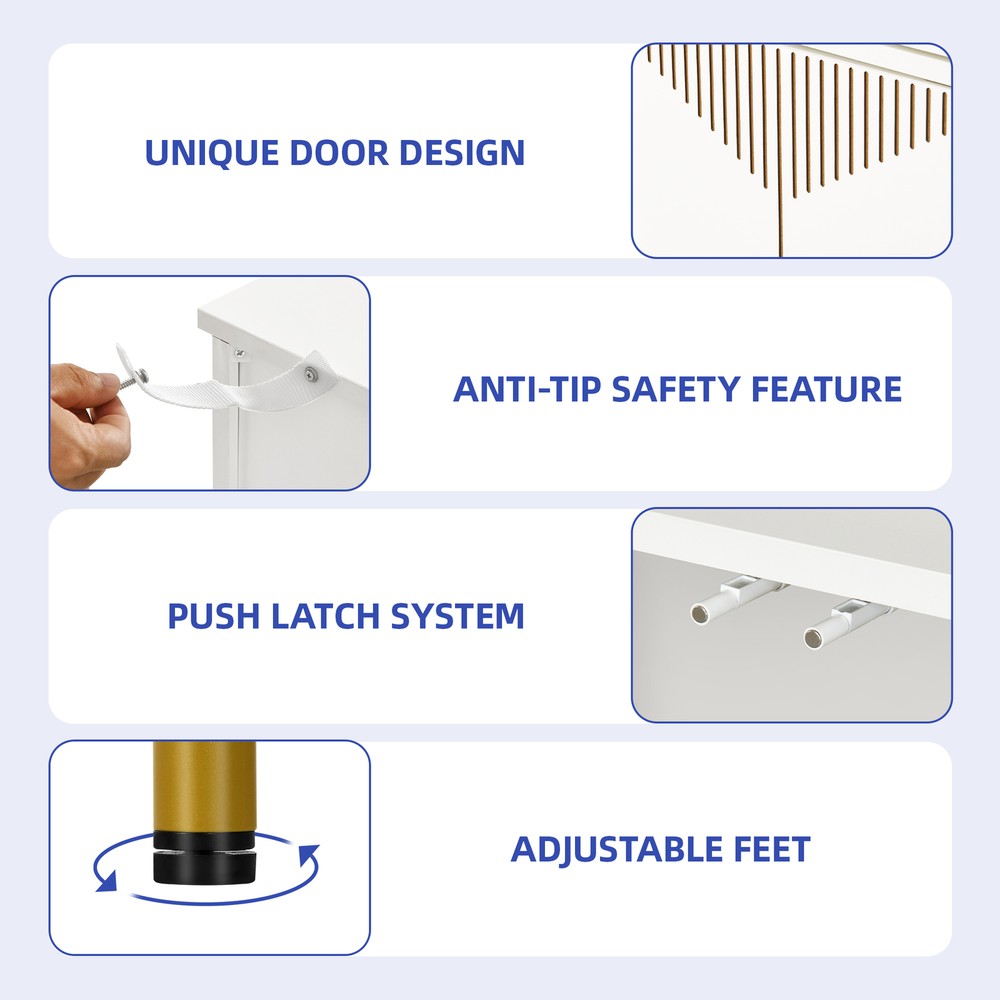 UNIQUE DOOR DESIGN

ANTI-TIP SAFETY FEATURE

PUSH LATCH SYSTEM

ADJUSTABLE FEET