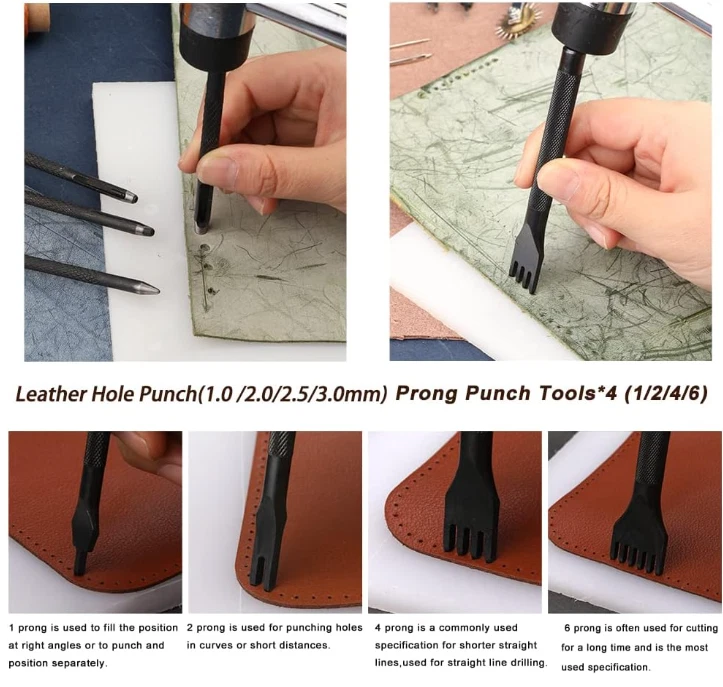 Leather Hole Punch(1.0 /2.0/2.5/3.0mm) Prong Punch Tools*4 (1/2/4/6)

1 prong is used to fill the position at right angles or to punch and position separately.

2 prong is used for punching holes in curves or short distances.

4 prong is a commonly used specification for shorter straight lines,used for straight line drilling.

6 prong is often used for cutting for a long time and is the most used specification.