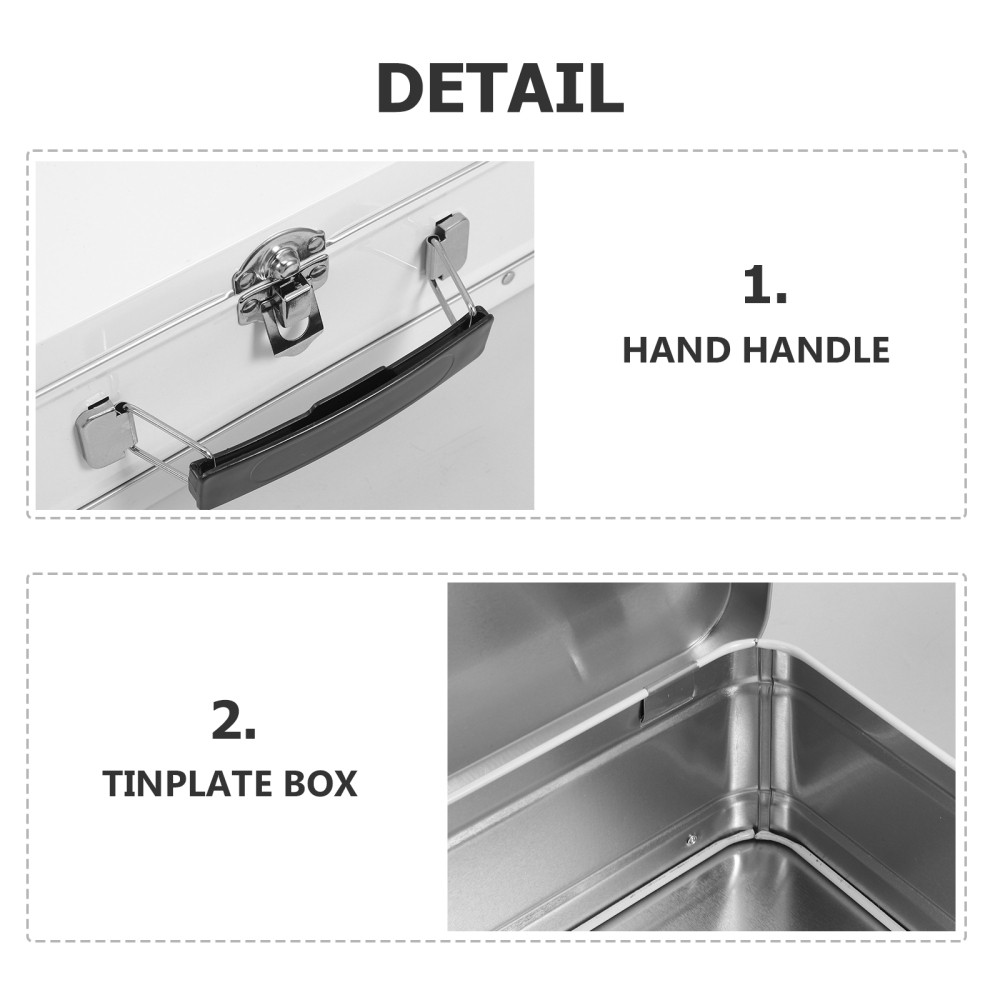 DETAIL

1.
HAND HANDLE

2.
TINPLATE BOX