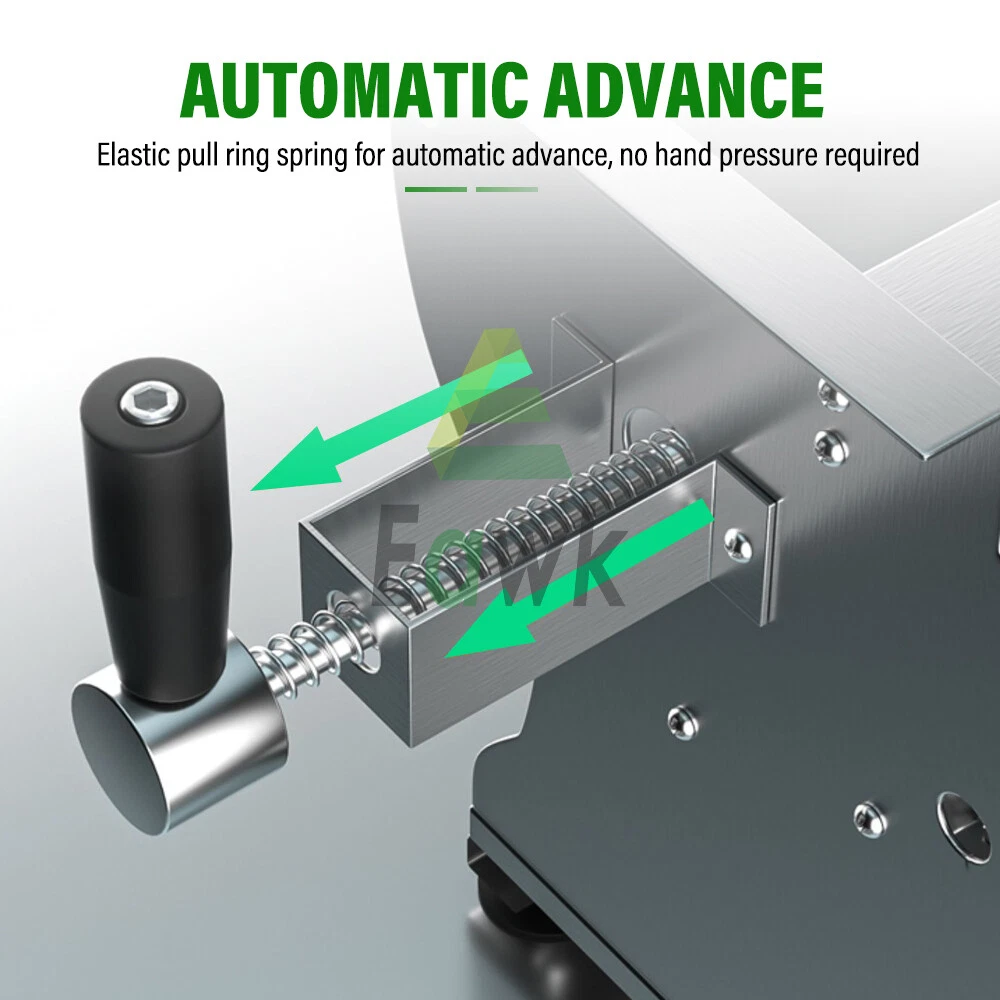 AUTOMATIC ADVANCE

Elastic pull ring spring for automatic advance, no hand pressure required

Eawk