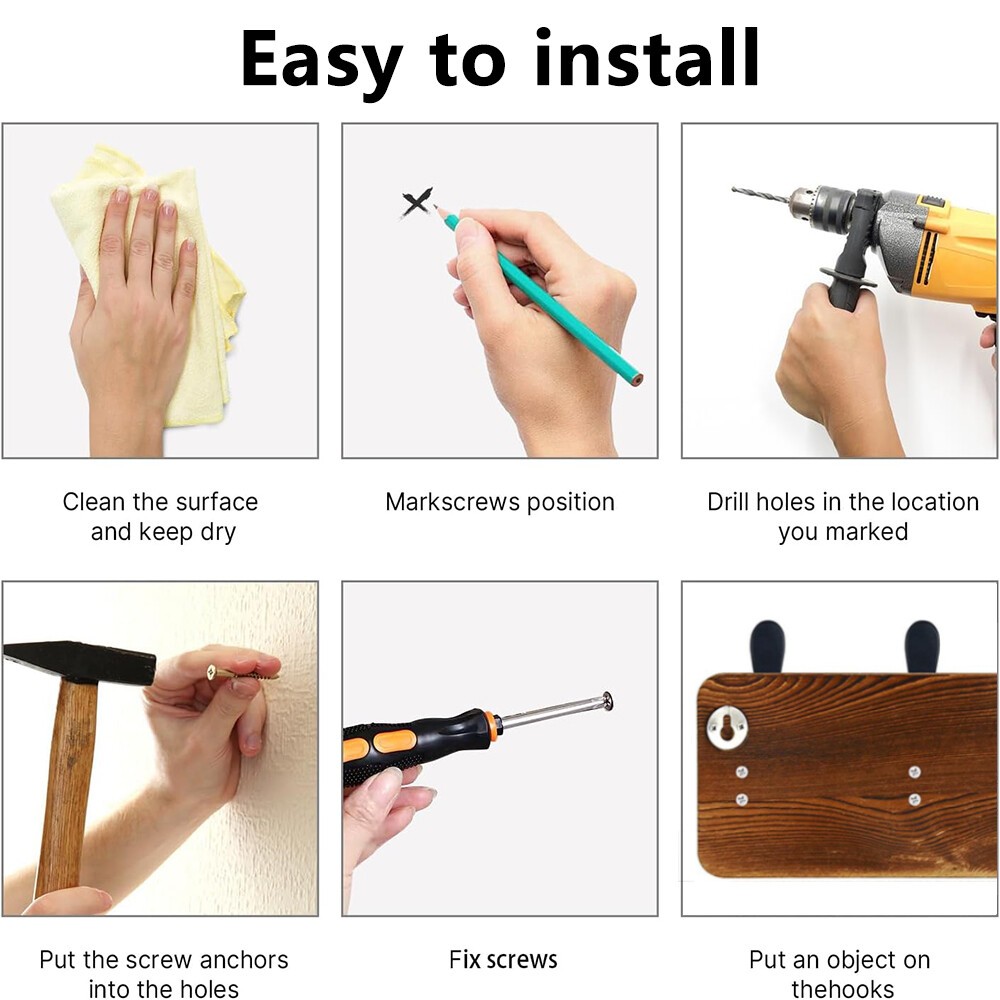 Easy to install

Clean the surface and keep dry

Markscrews position

Drill holes in the location you marked

Put the screw anchors into the holes

Fix screws

Put an object on thehooks