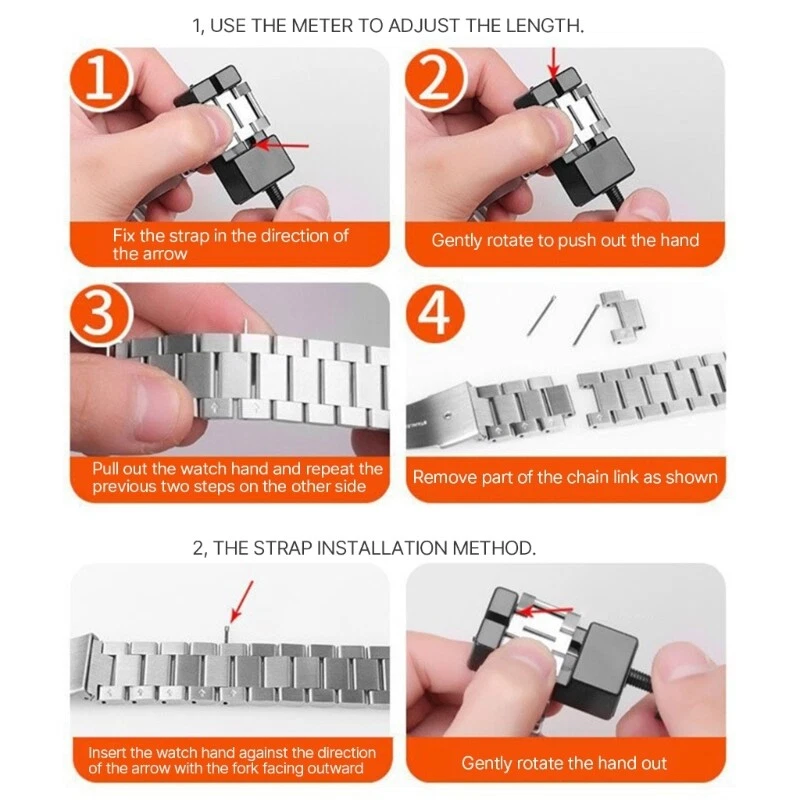 1, USE THE METER TO ADJUST THE LENGTH.

1

Fix the strap in the direction of the arrow

2

Gently rotate to push out the hand

3

Pull out the watch hand and repeat the previous two steps on the other side

4

Remove part of the chain link as shown

2, THE STRAP INSTALLATION METHOD.

Insert the watch hand against the direction of the arrow with the fork facing outward

Gently rotate the hand out