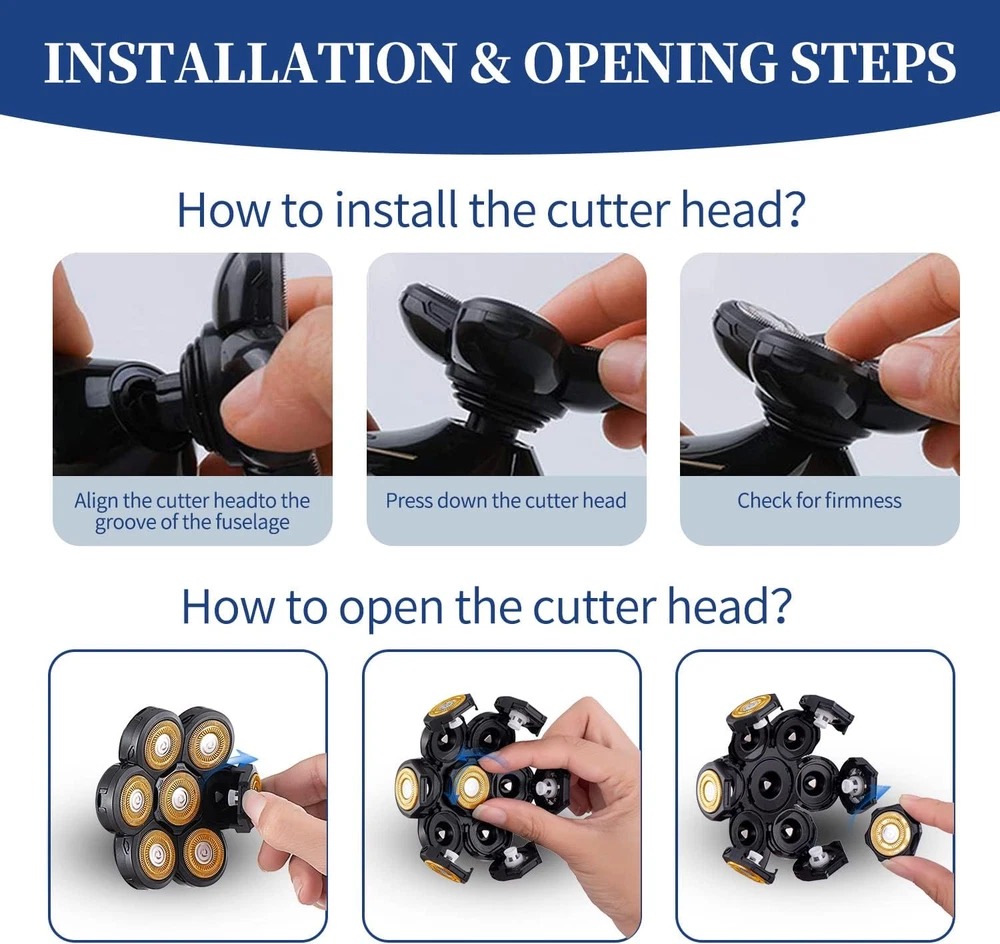 INSTALLATION & OPENING STEPS

How to install the cutter head?

Align the cutter headto the groove of the fuselage

Press down the cutter head

Check for firmness

How to open the cutter head?