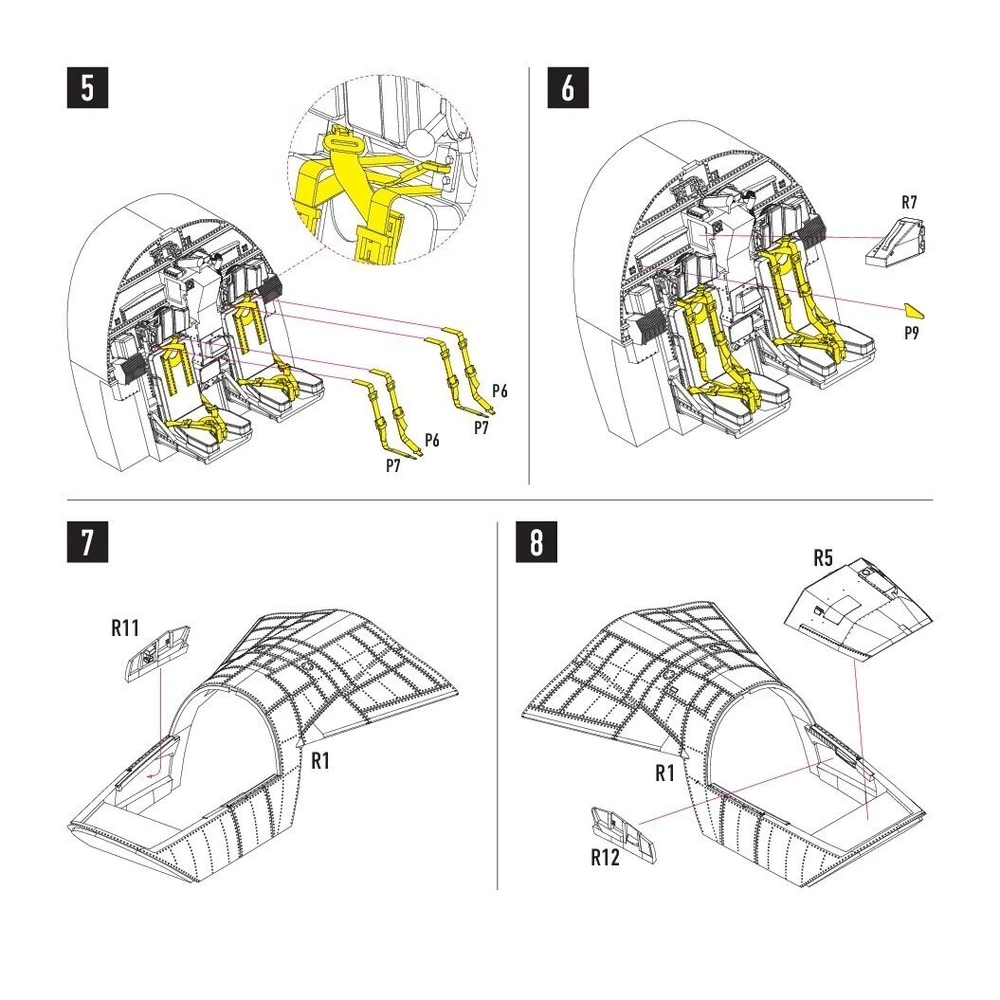 5

P6
P7
P6
P7

6

R7
P9

7

R11
R1

8

R5
R1
R12