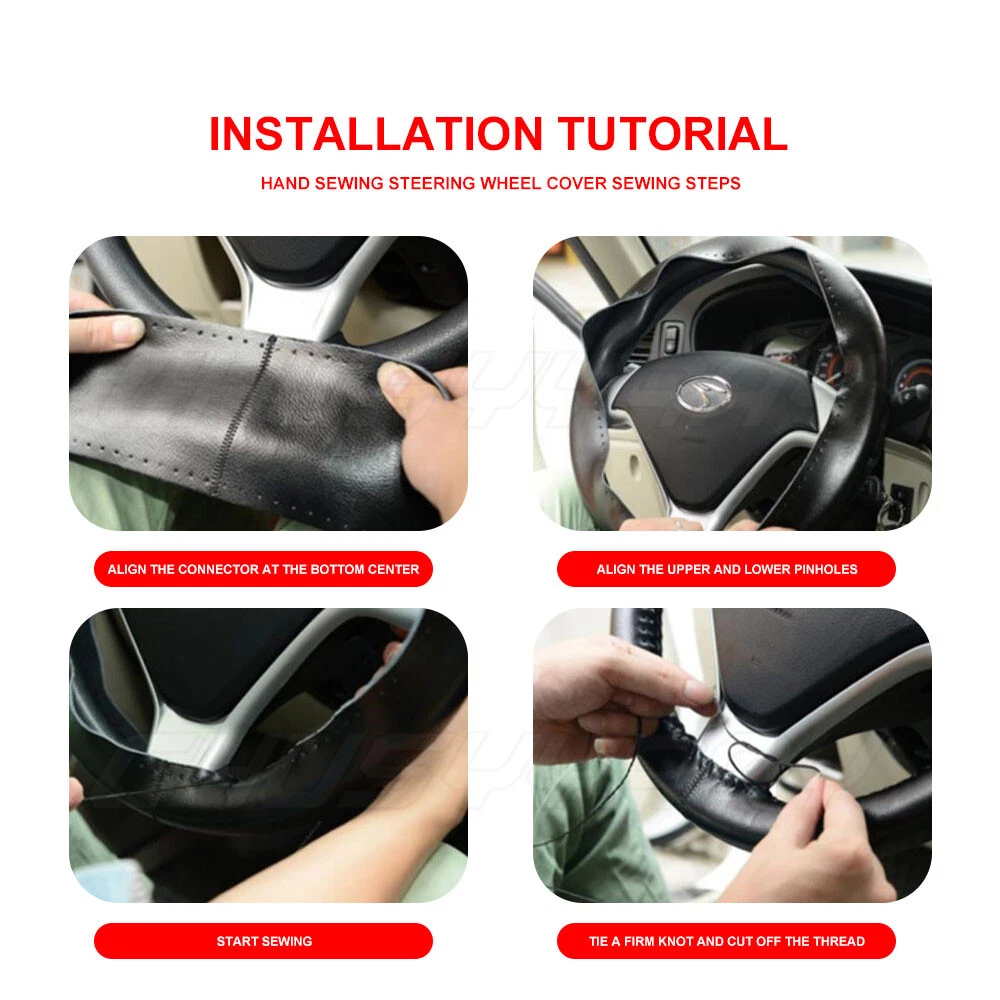 INSTALLATION TUTORIAL

HAND SEWING STEERING WHEEL COVER SEWING STEPS

ALIGN THE CONNECTOR AT THE BOTTOM CENTER

ALIGN THE UPPER AND LOWER PINHOLES

START SEWING

TIE A FIRM KNOT AND CUT OFF THE THREAD