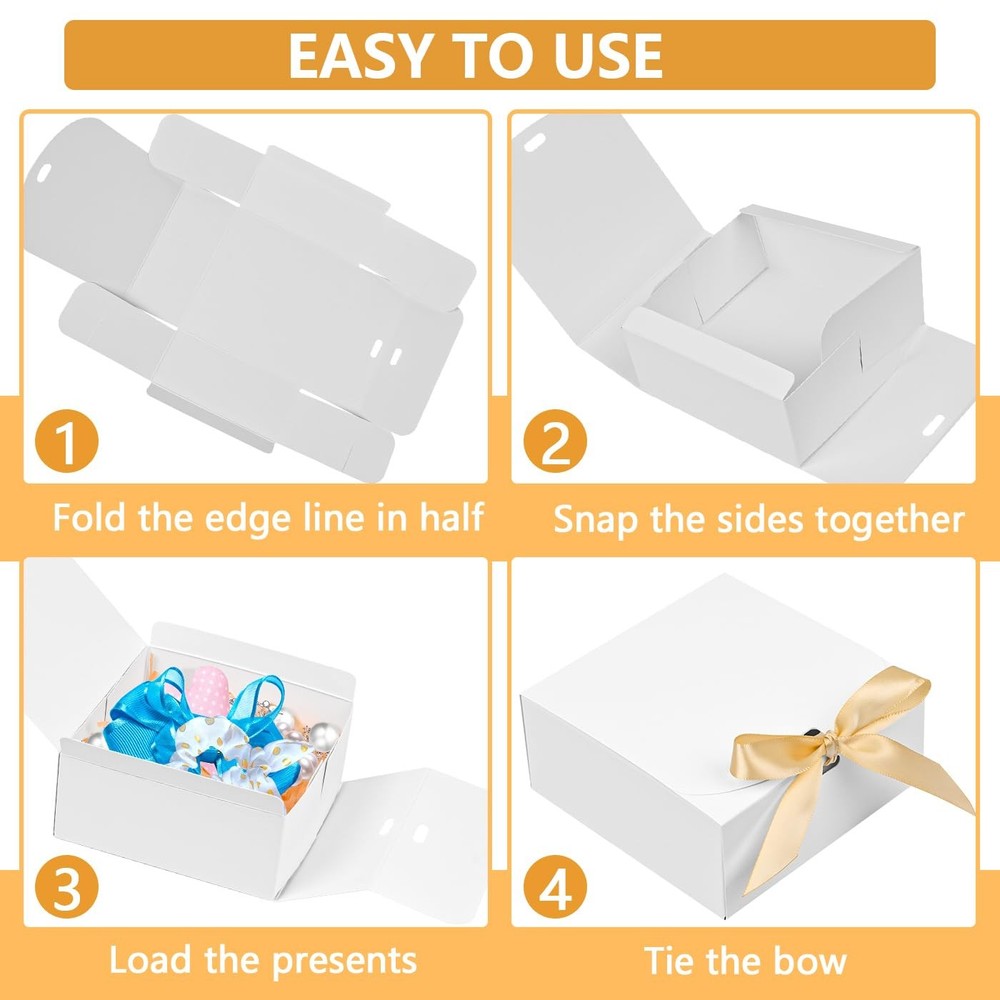 EASY TO USE

1

Fold the edge line in half

2

Snap the sides together

3

Load the presents

4

Tie the bow