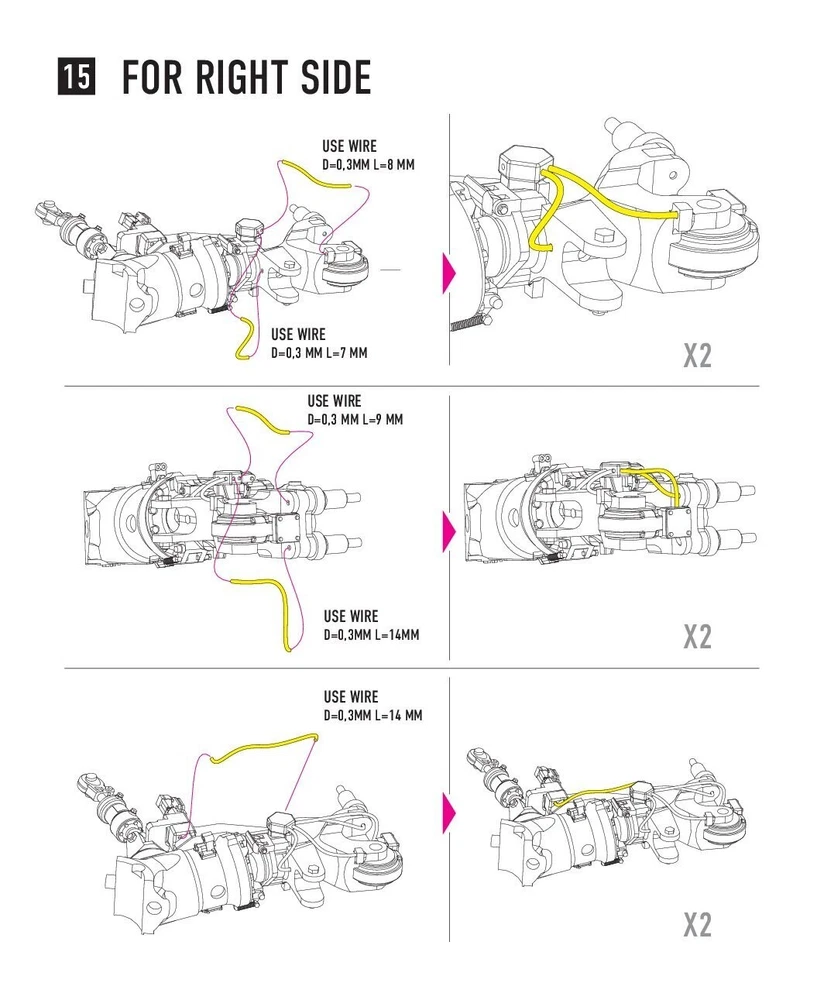 15 FOR RIGHT SIDE

USE WIRE
D=0,3MM L=8 MM

USE WIRE
D=0,3 MM L=7 MM

X2

USE WIRE
D=0,3 MM L=9 MM

USE WIRE
D=0,3MM L=14MM

X2

USE WIRE
D=0,3MM L=14 MM

X2