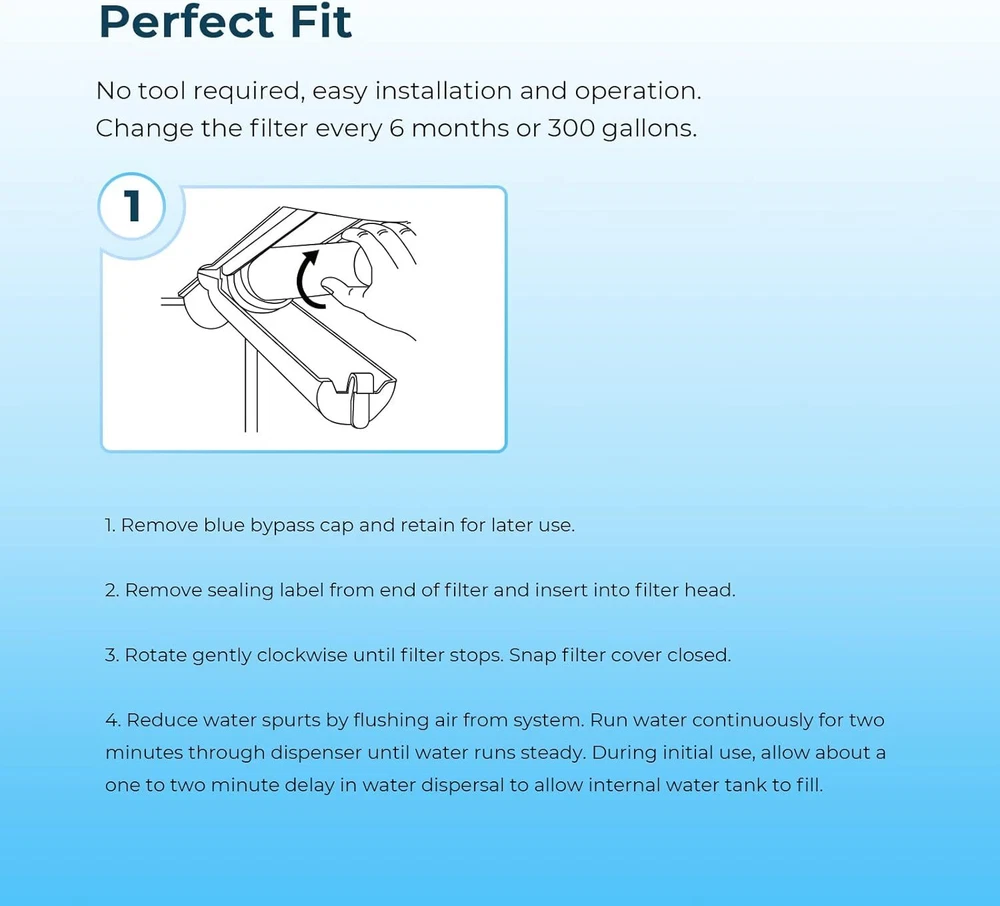 Perfect Fit

No tool required, easy installation and operation.
Change the filter every 6 months or 300 gallons.

1

1. Remove blue bypass cap and retain for later use.

2. Remove sealing label from end of filter and insert into filter head.

3. Rotate gently clockwise until filter stops. Snap filter cover closed.

4. Reduce water spurts by flushing air from system. Run water continuously for two minutes through dispenser until water runs steady. During initial use, allow about a one to two minute delay in water dispersal to allow internal water tank to fill.