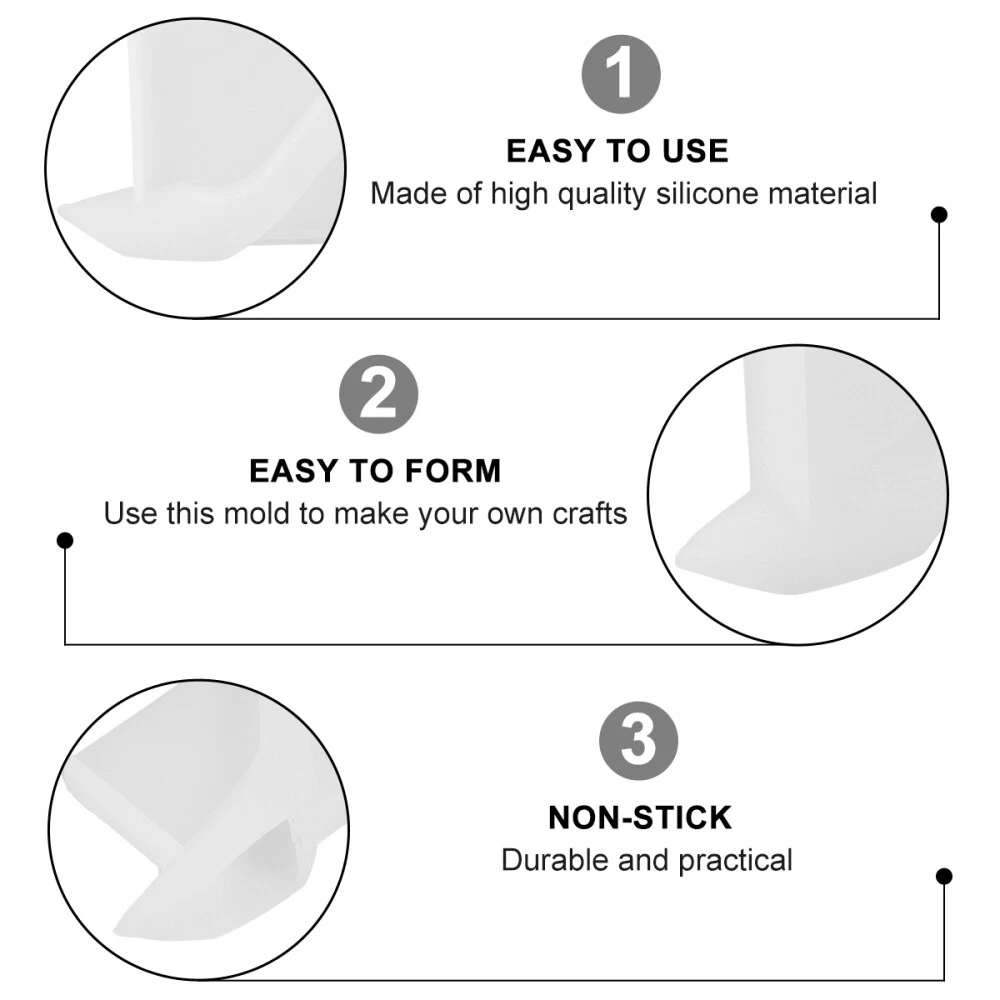 1

EASY TO USE

Made of high quality silicone material

2

EASY TO FORM

Use this mold to make your own crafts

3

NON-STICK

Durable and practical