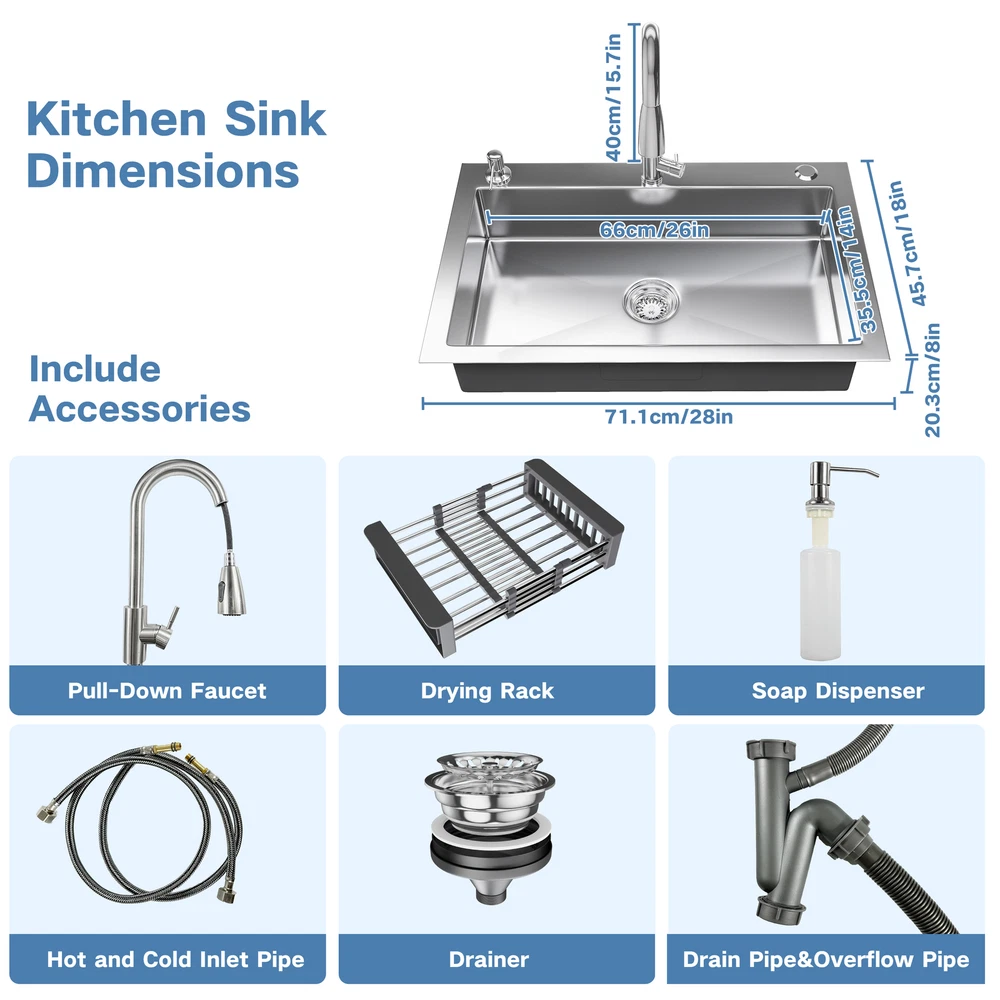 Kitchen Sink Dimensions

40cm/15.7in

66cm/26in

35.5cm/14in

45.7cm/18in

20.3cm/8in

71.1cm/28in

Include Accessories

Pull-Down Faucet

Drying Rack

Soap Dispenser

Hot and Cold Inlet Pipe

Drainer

Drain Pipe&Overflow Pipe