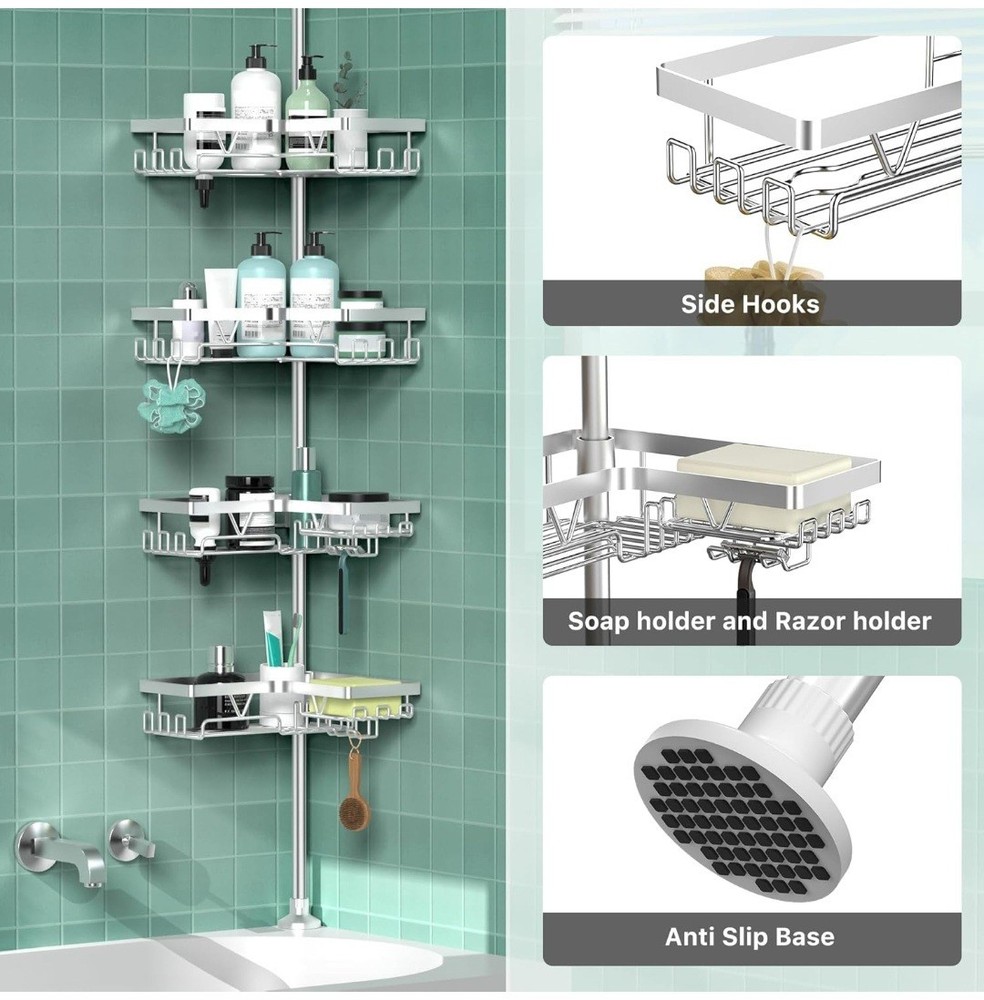 Side Hooks

Soap holder and Razor holder

Anti Slip Base