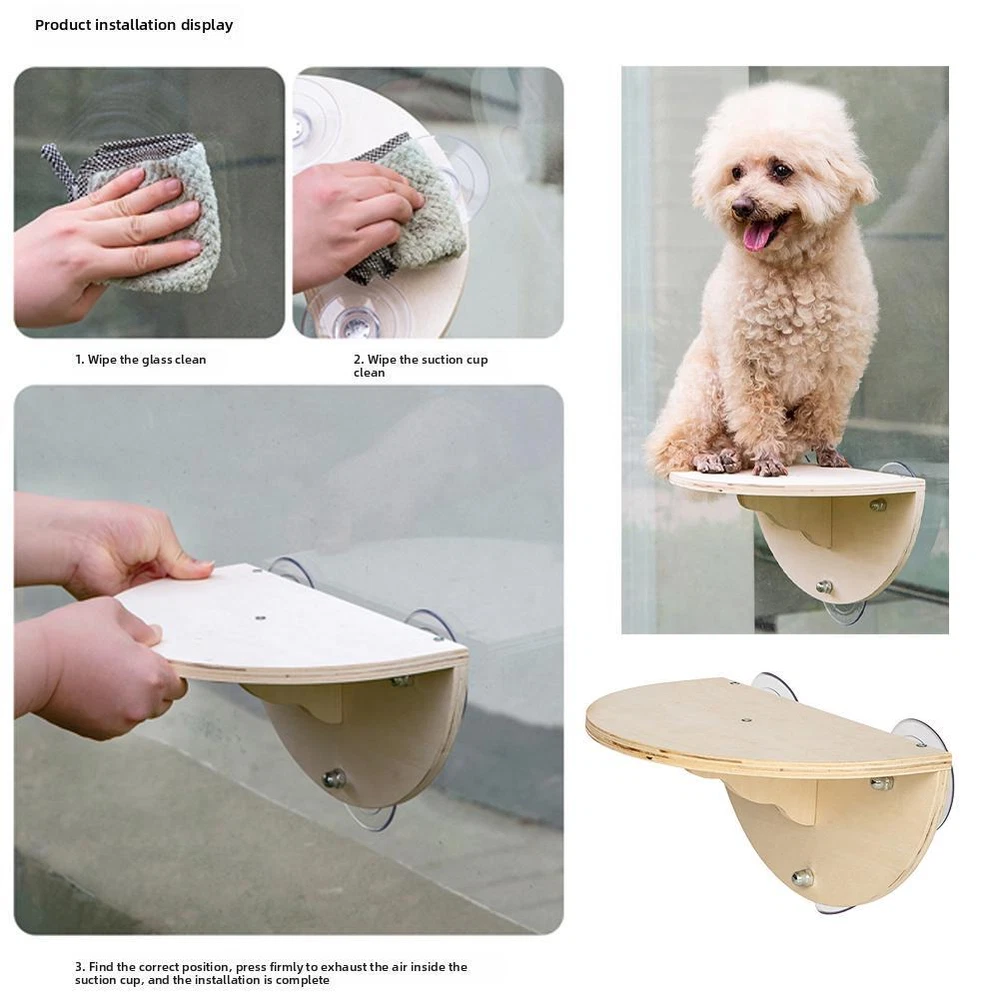 Product installation display

1. Wipe the glass clean

2. Wipe the suction cup clean

3. Find the correct position, press firmly to exhaust the air inside the suction cup, and the installation is complete