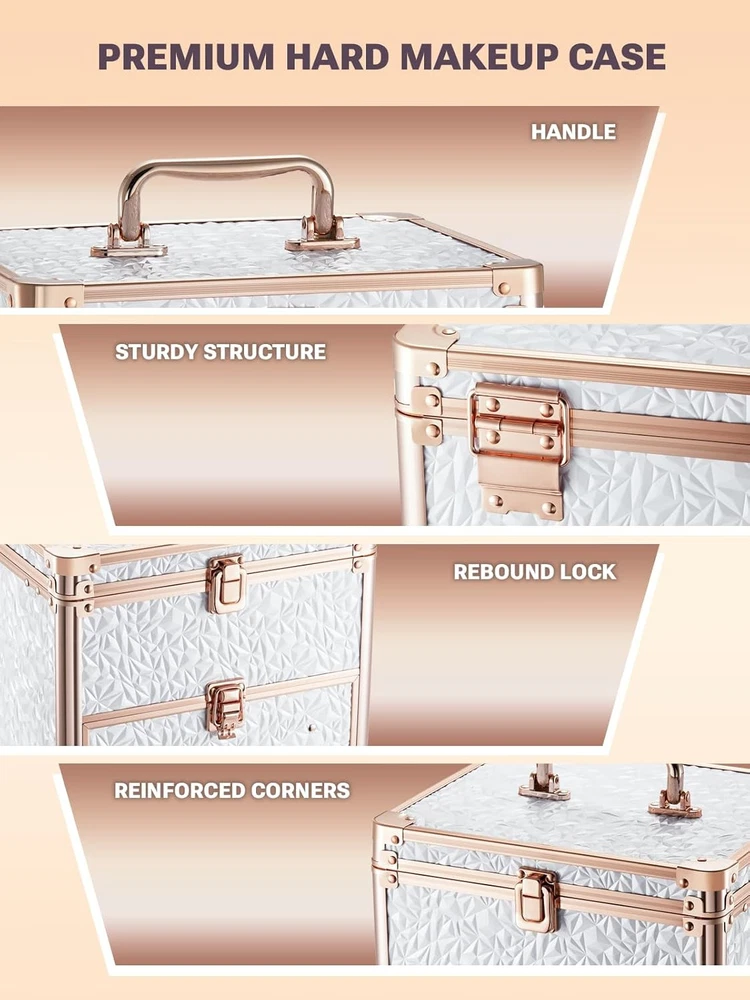 PREMIUM HARD MAKEUP CASE

HANDLE

STURDY STRUCTURE

REBOUND LOCK

REINFORCED CORNERS