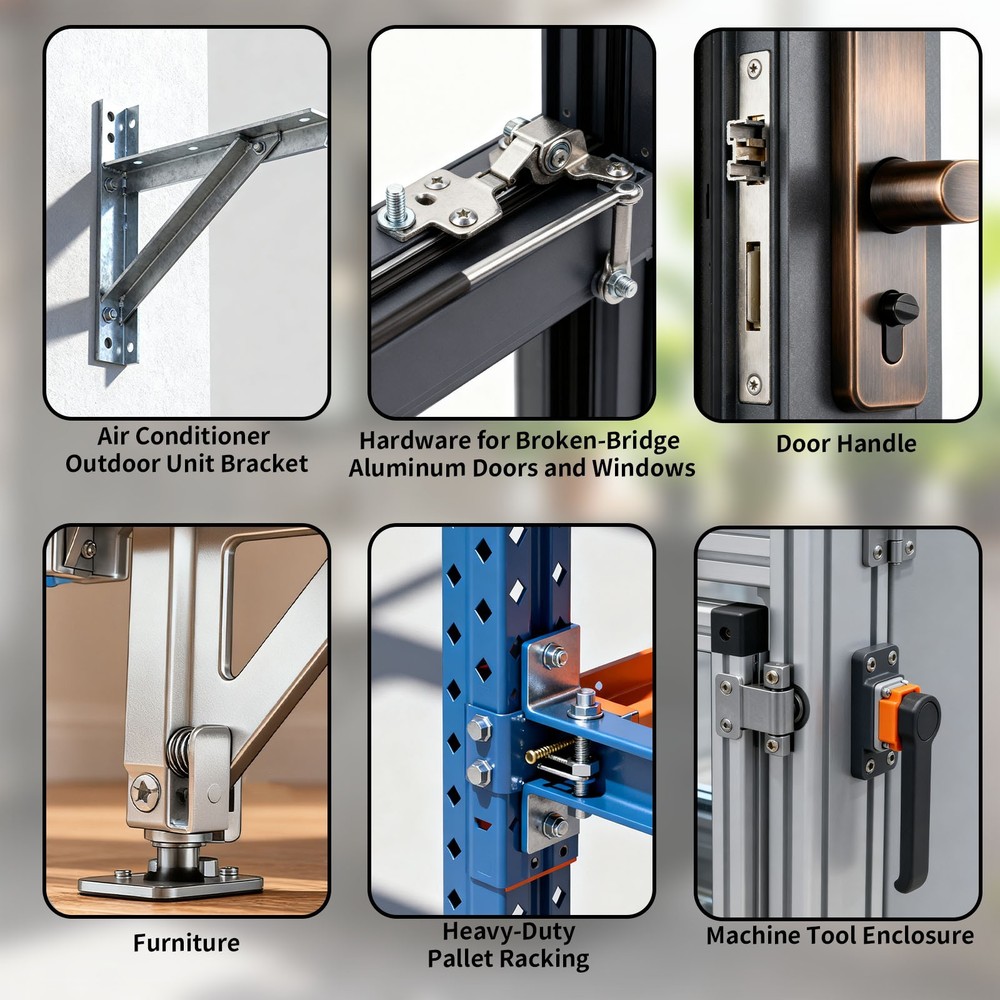 Air Conditioner Outdoor Unit Bracket

Hardware for Broken-Bridge Aluminum Doors and Windows

Door Handle

Furniture

Heavy-Duty Pallet Racking

Machine Tool Enclosure