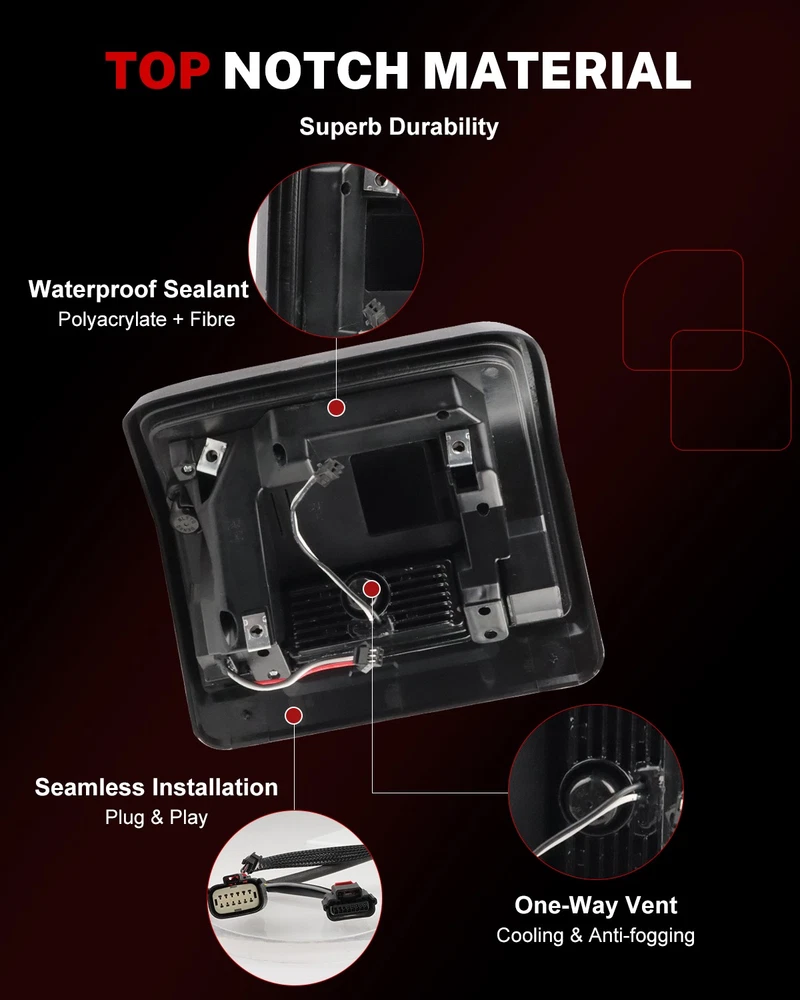 TOP NOTCH MATERIAL

Superb Durability

Waterproof Sealant
Polyacrylate + Fibre

Seamless Installation
Plug & Play

One-Way Vent
Cooling & Anti-fogging